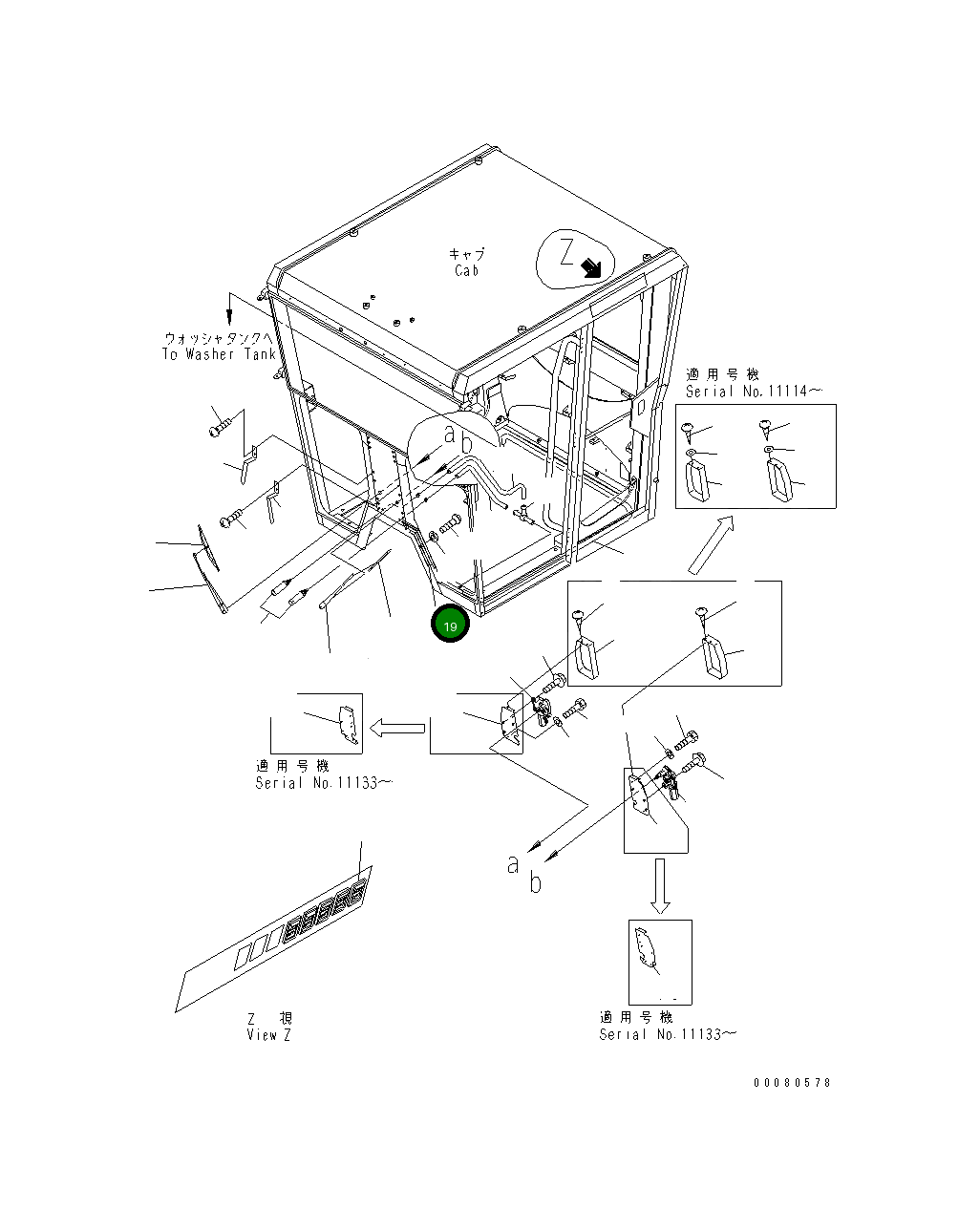 キャブ
Cab

Z

ウォッシャタンクへ
To Washer Tank

適用号機
Serial No.11114～

a
b

19

適用号機
Serial No.11133～

a
b

Z 視
View Z

適用号機
Serial No.11133～

00080578