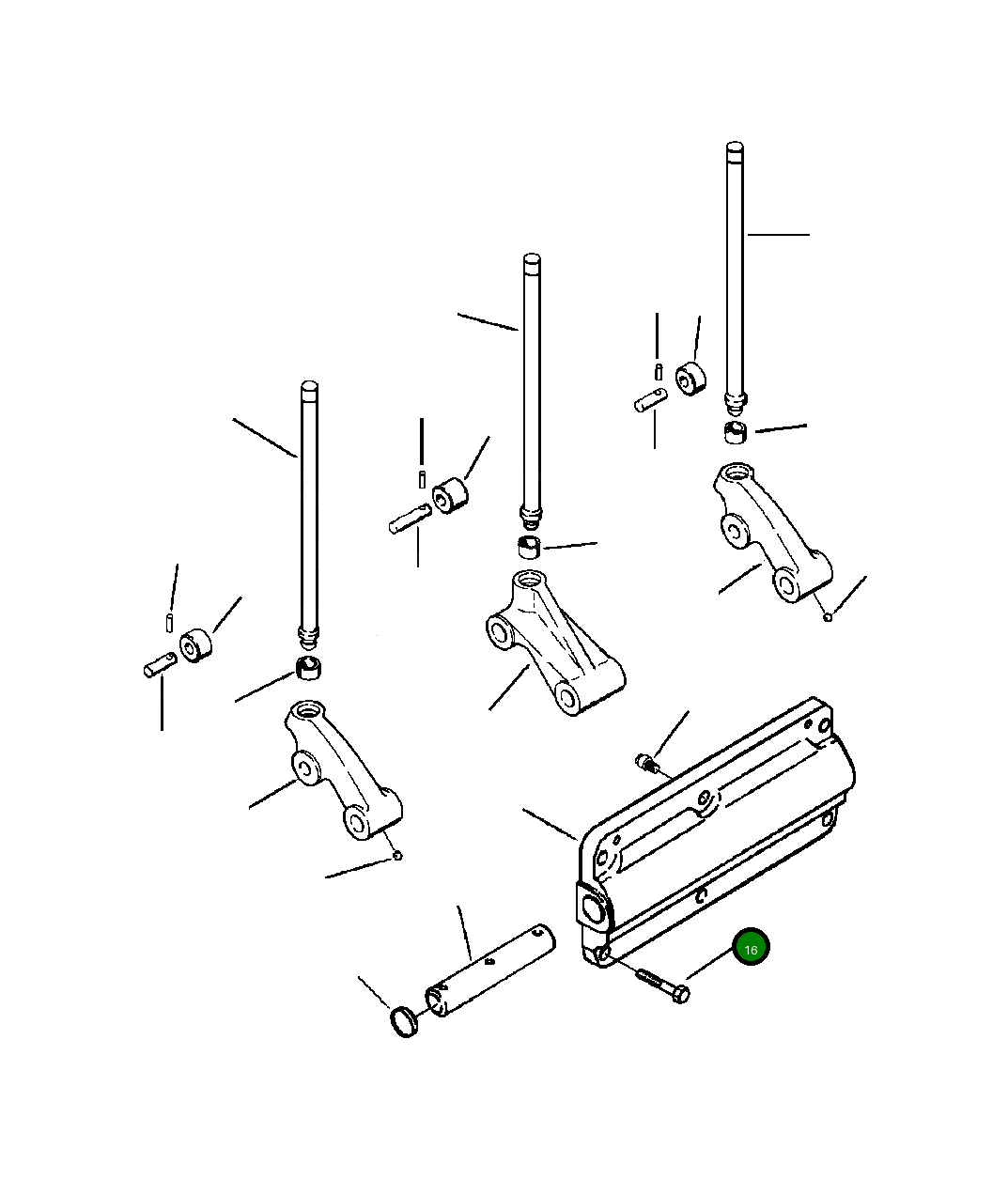 16