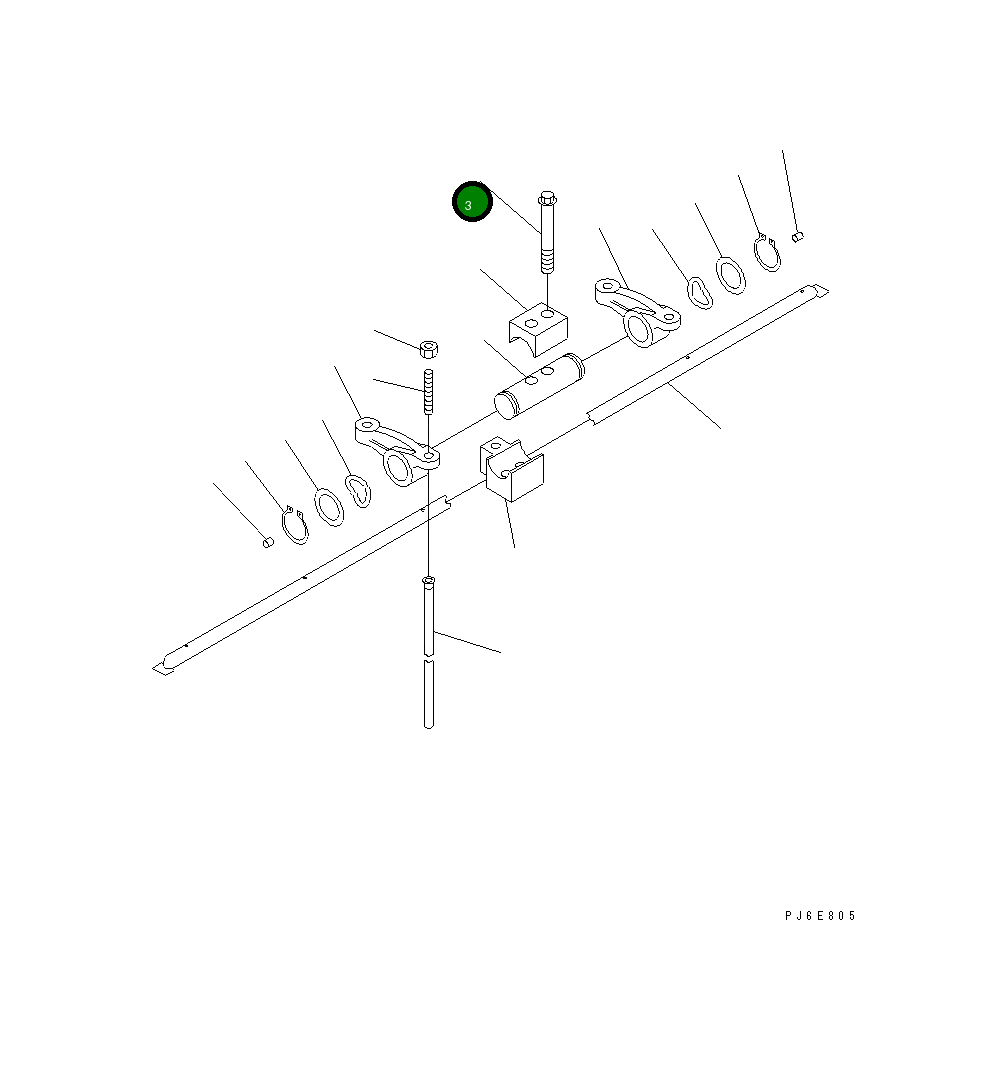 3

PJ6E805