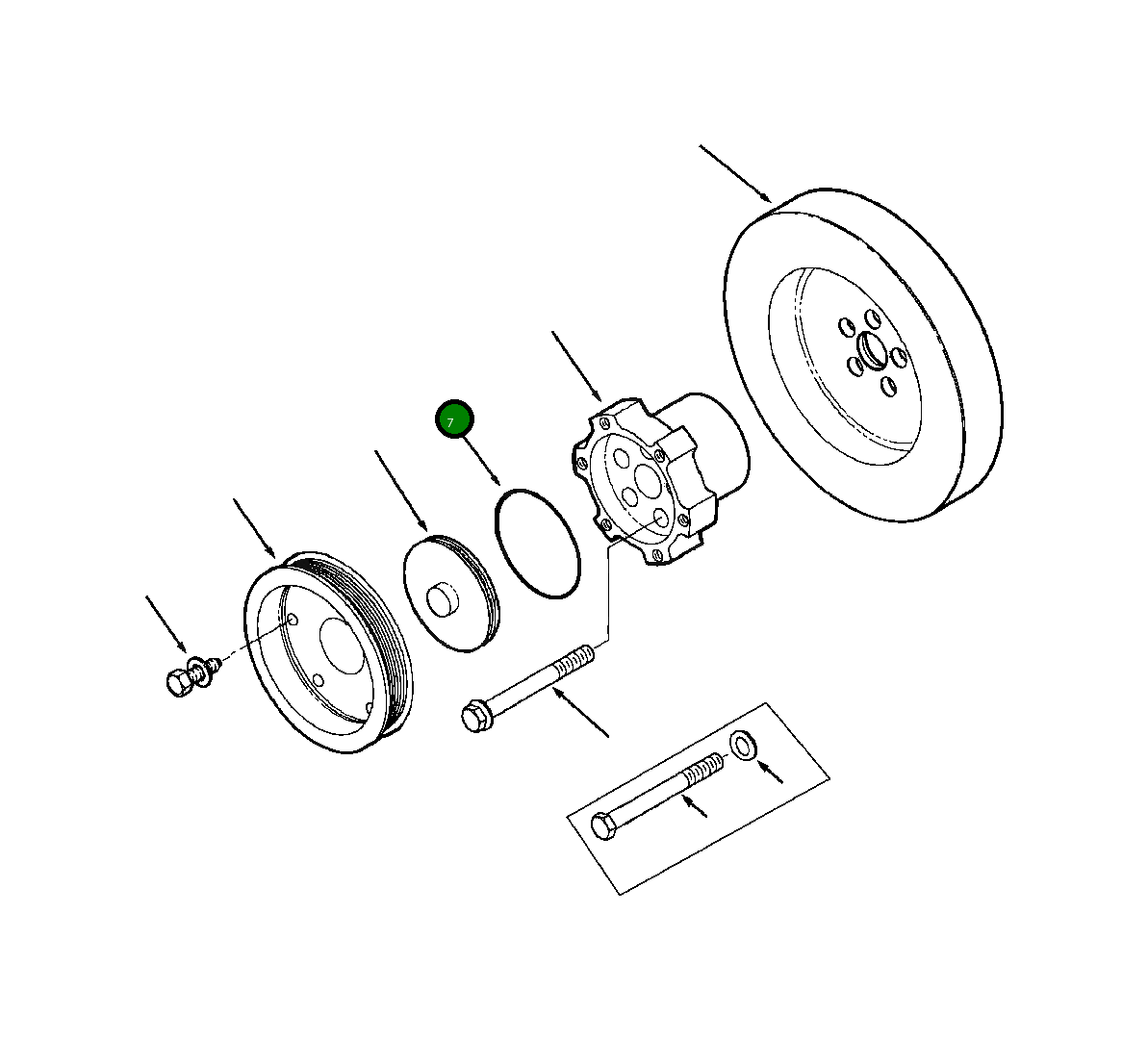 7