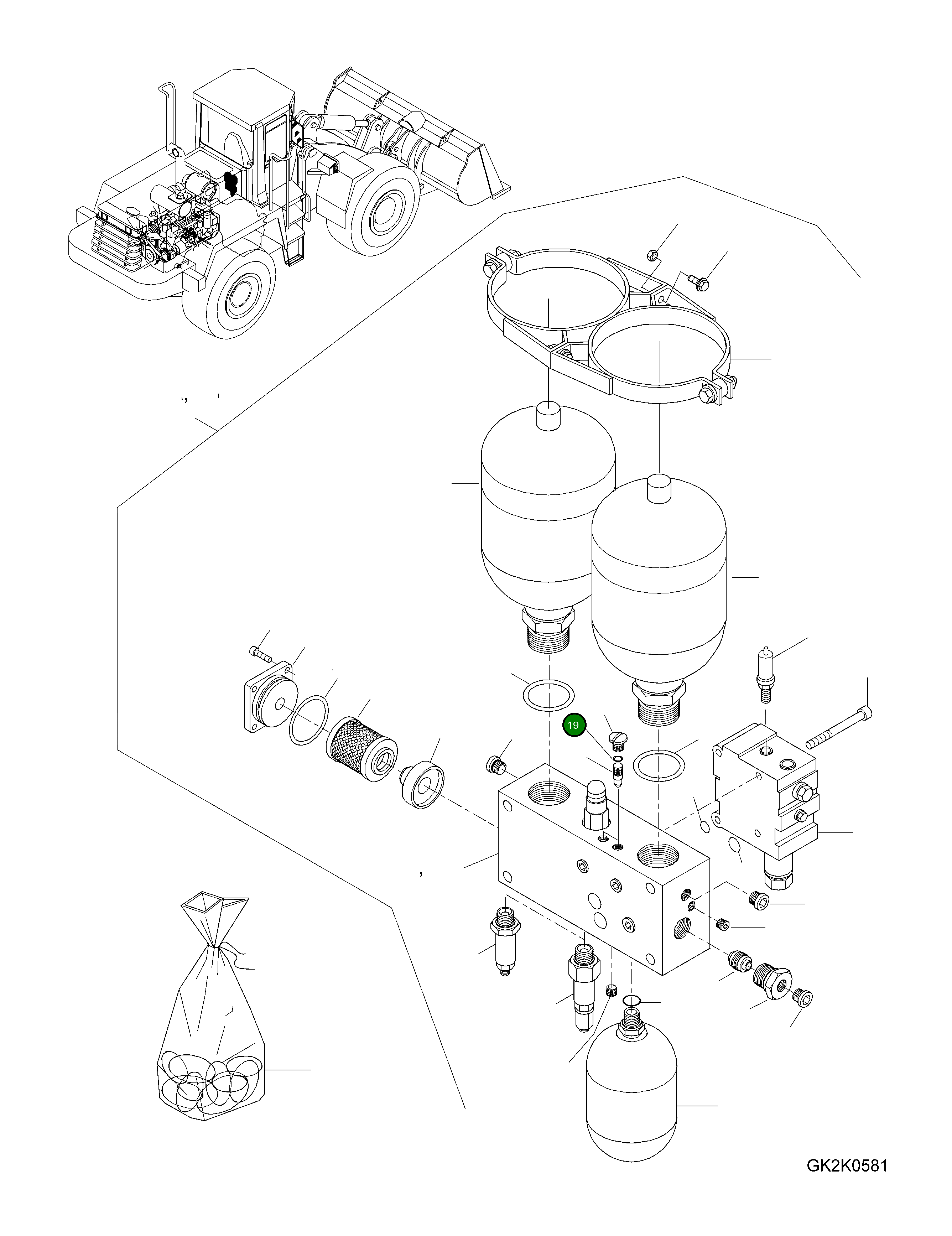 19

GK2K0581