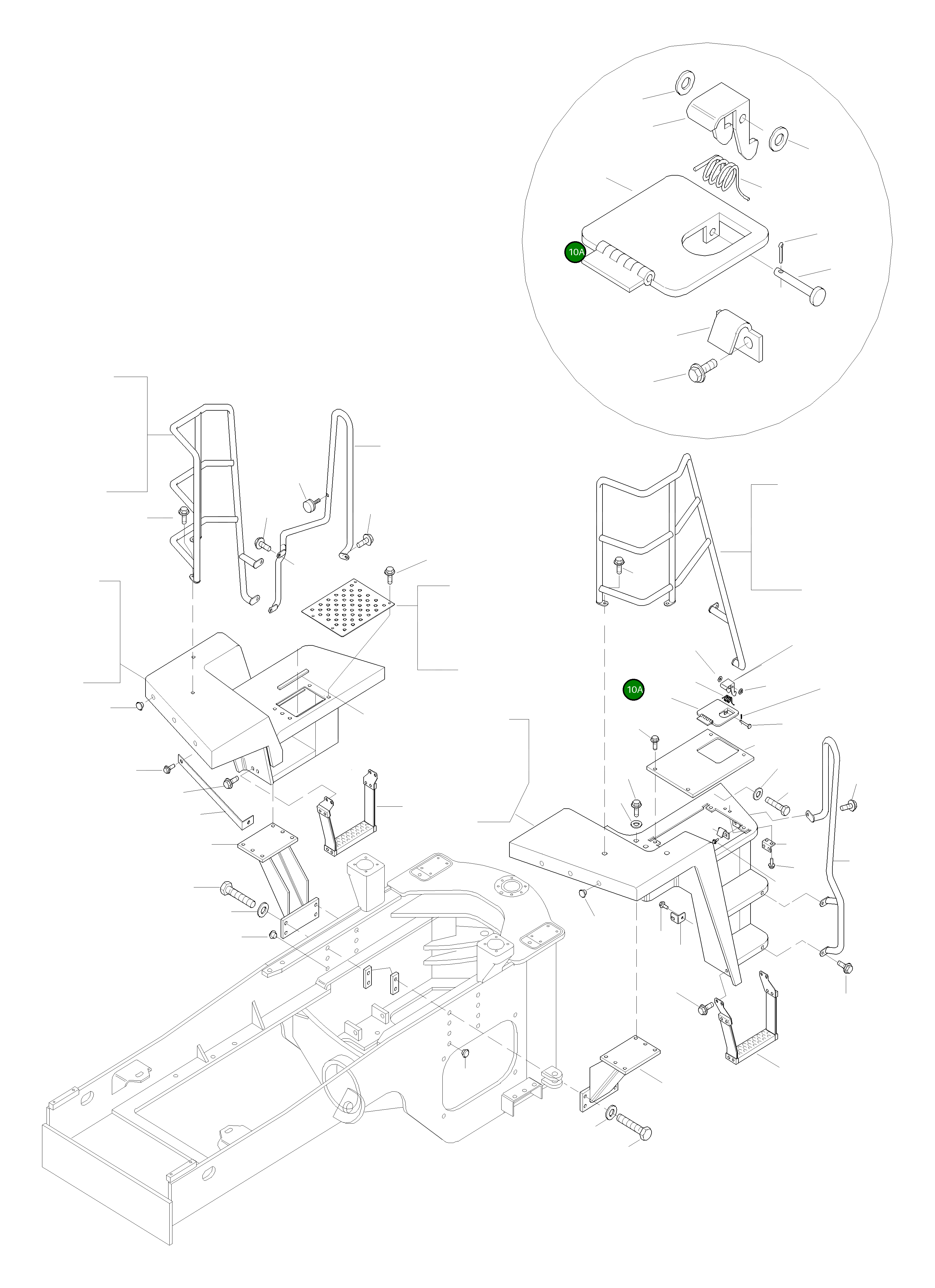 10A

10A