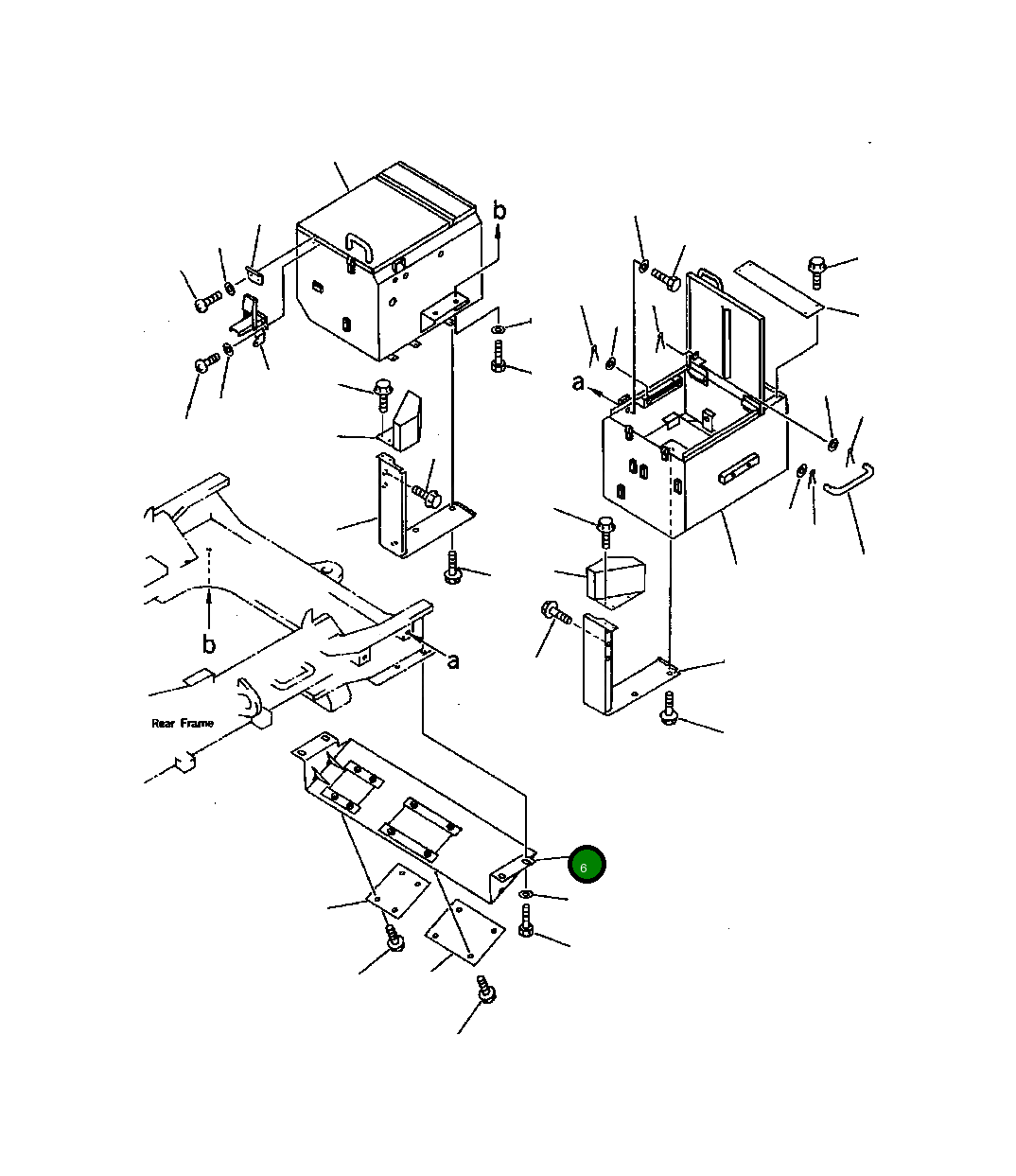 b

a

b

a

Rear Frame

6