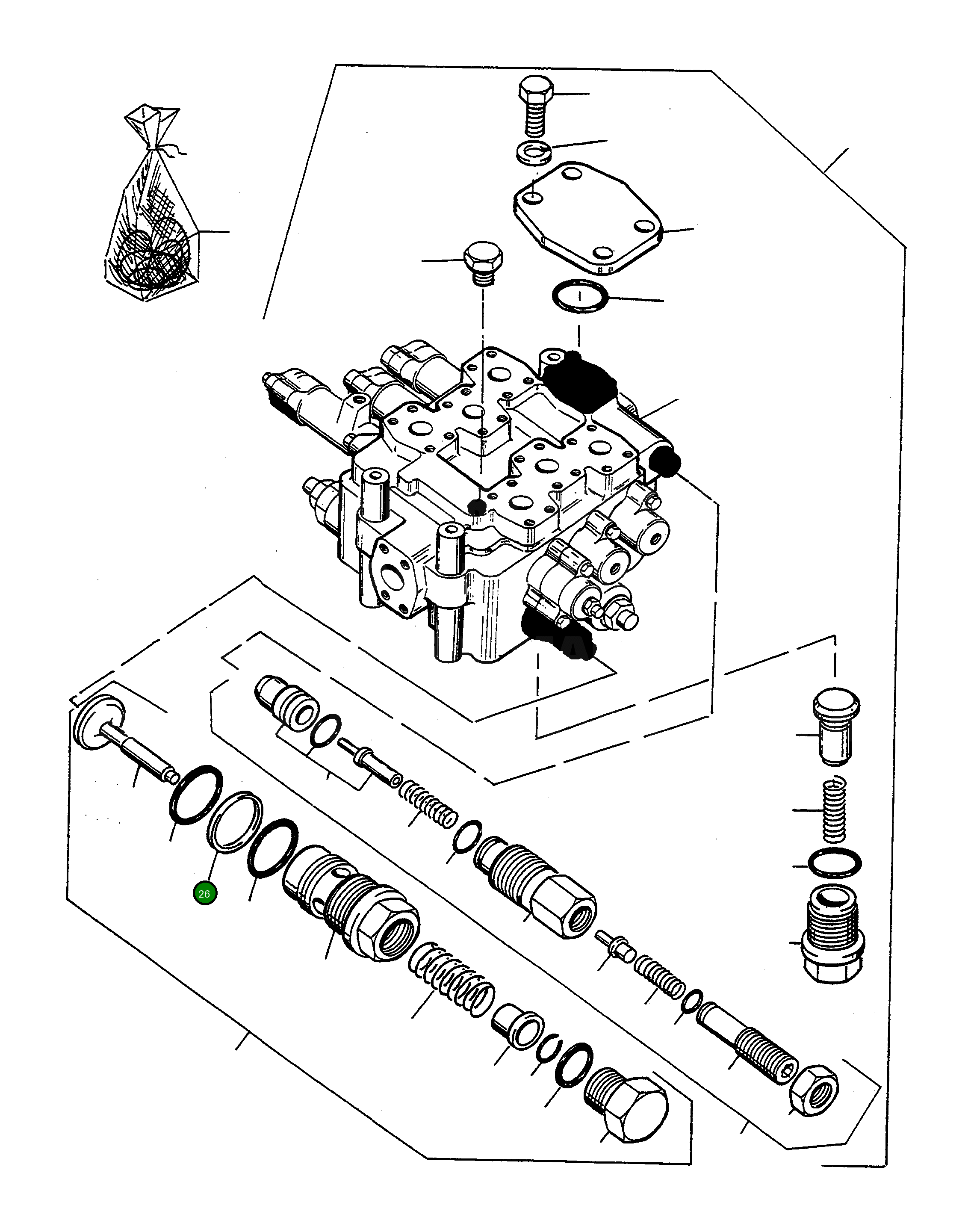 26