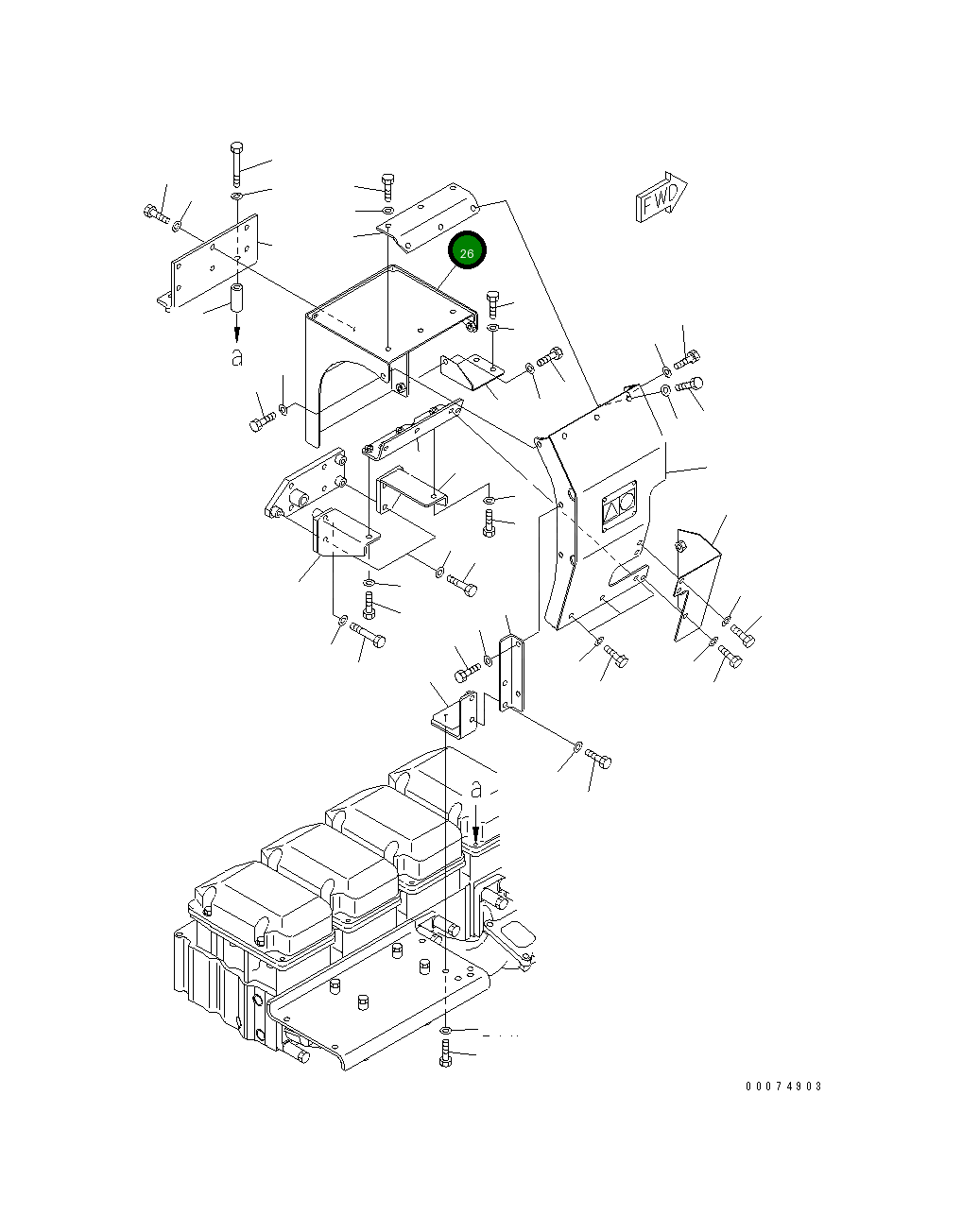 FWD

26

a

a

00074903