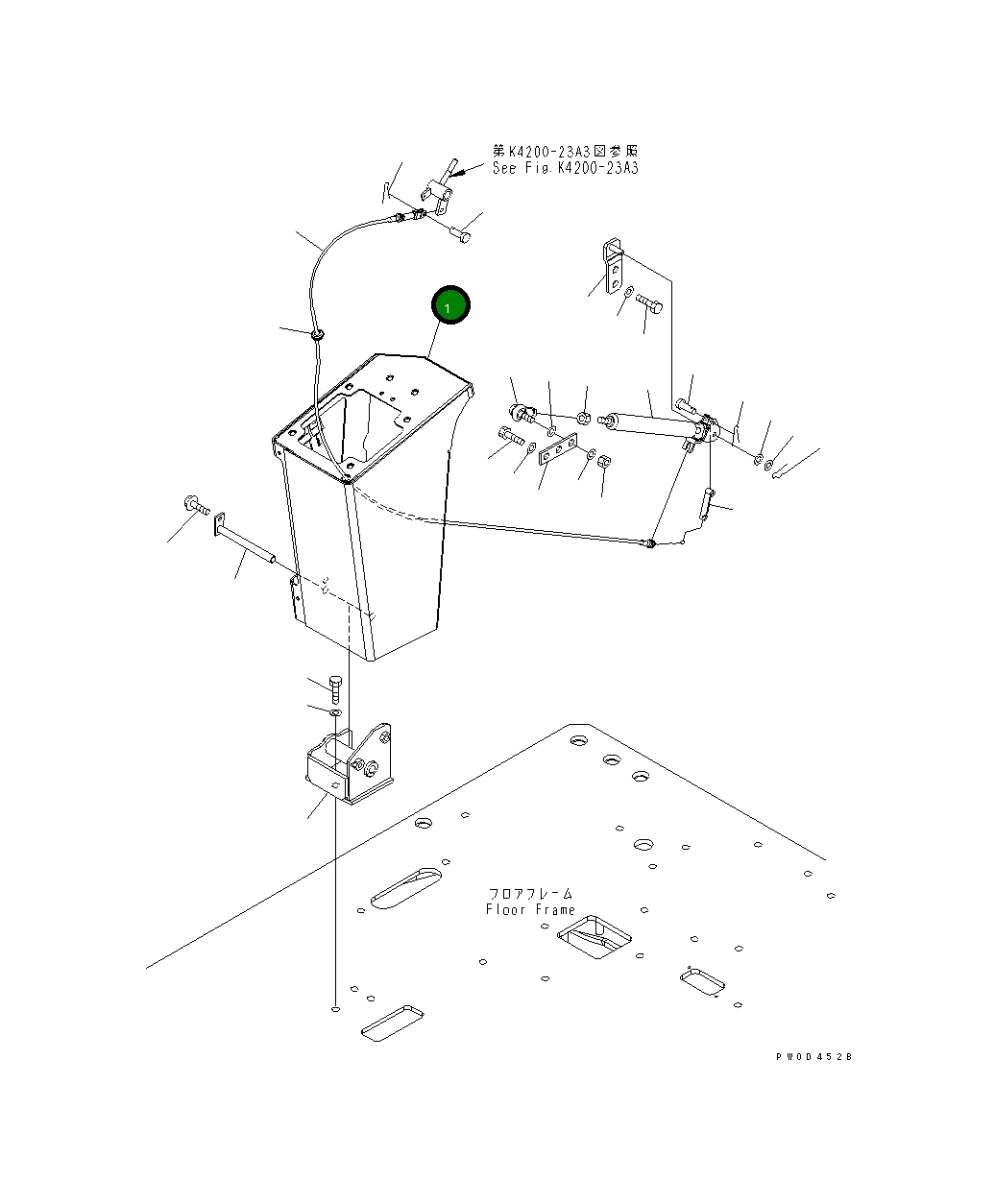 第K4200-23A3図参照
See Fig.K4200-23A3

1

フロアフレーム
Floor Frame

PW0D452B