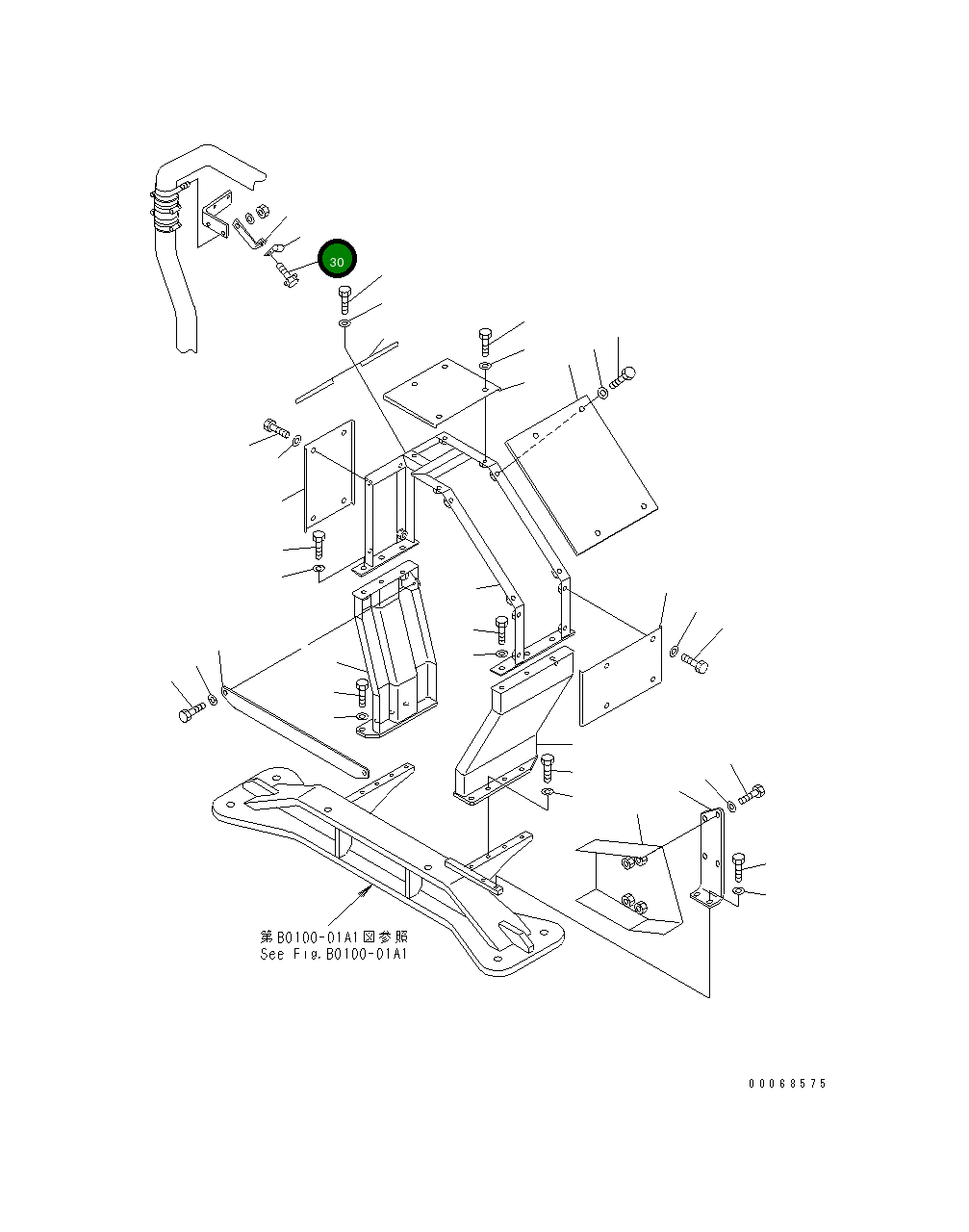 30

第B0100-01A1図参照
See Fig.B0100-01A1

00068575