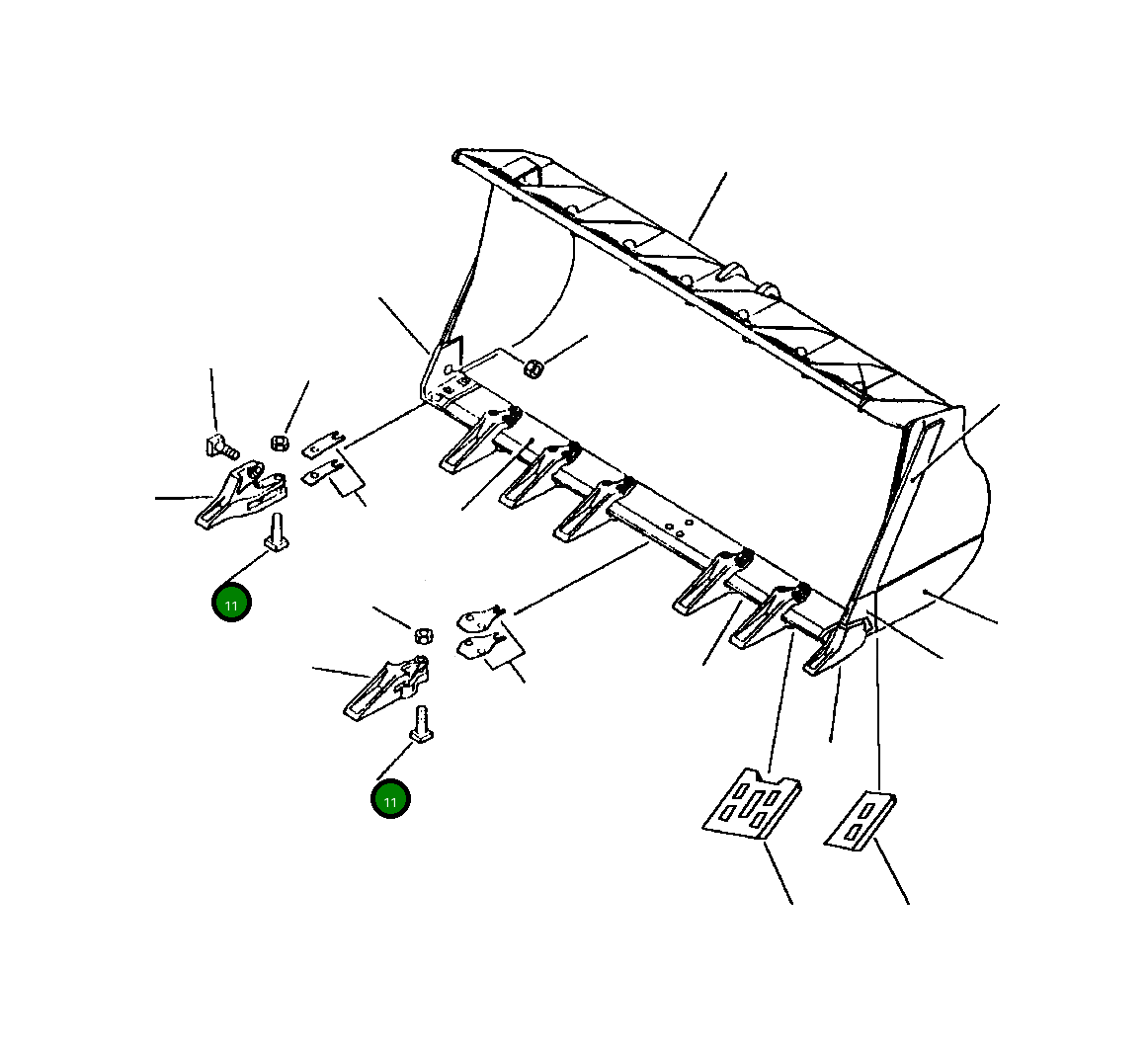 11

11