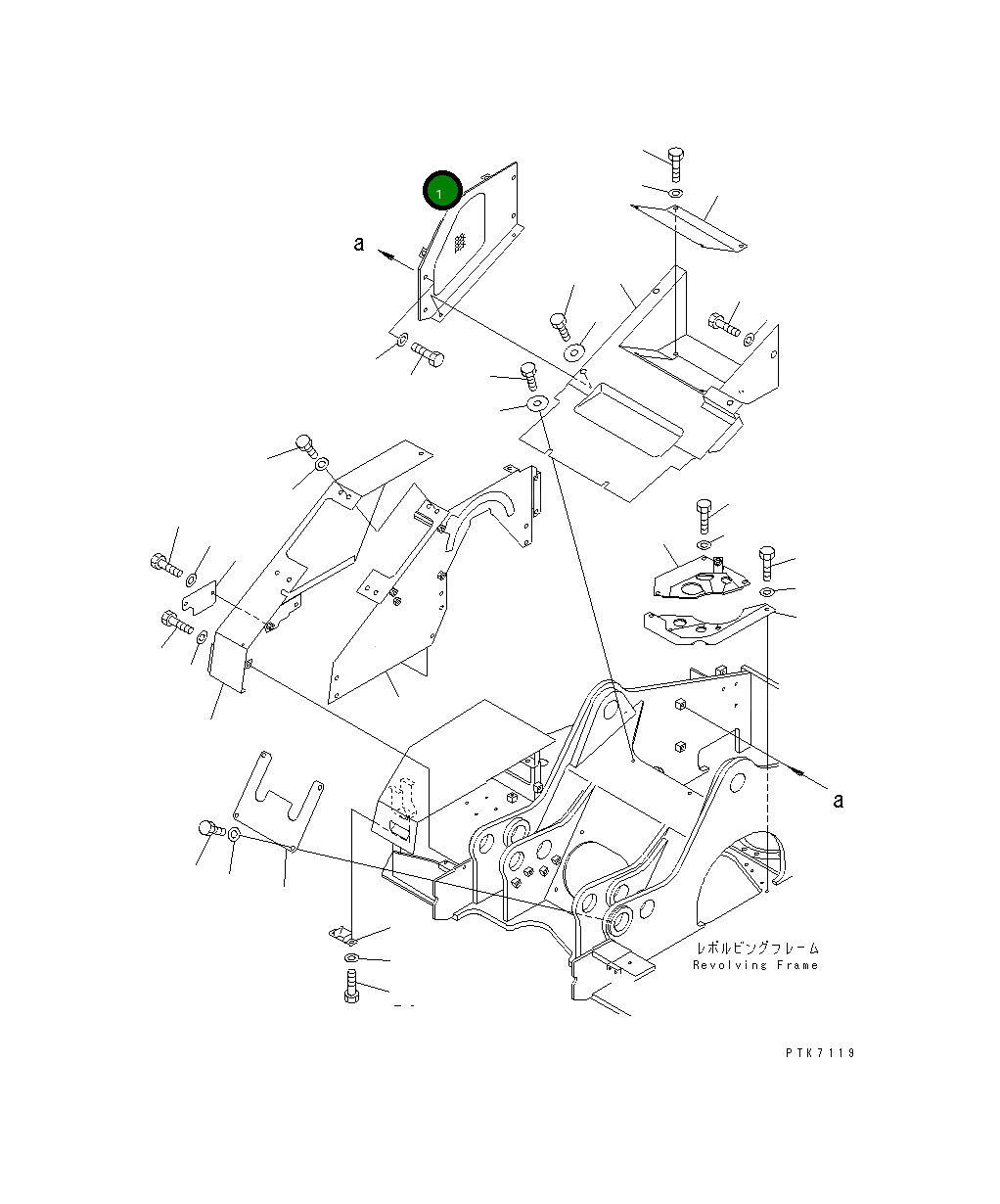 1

a

a

レボルビングフレーム
Revolving Frame

PTK7119