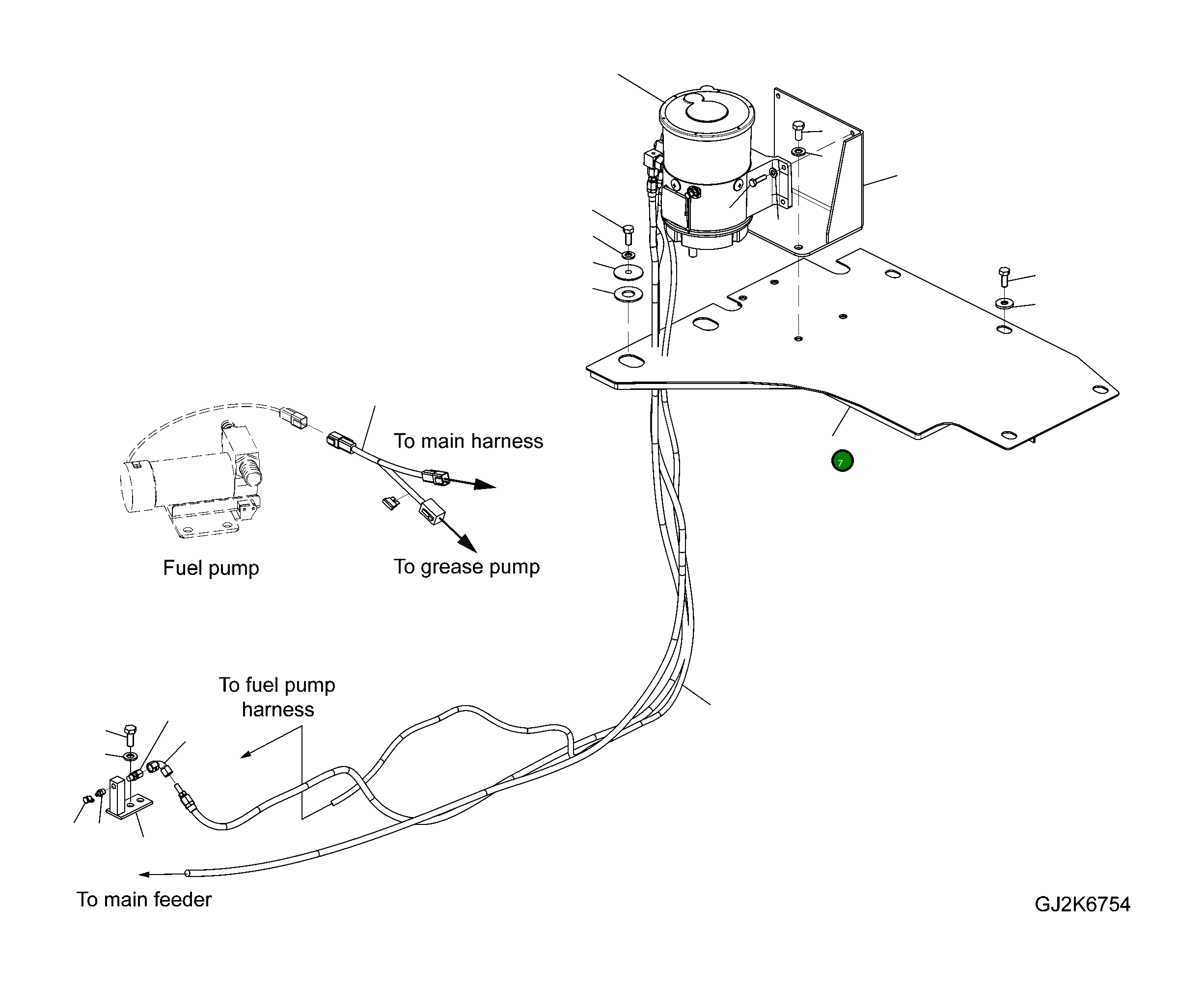 To main harness

7

Fuel pump

To grease pump

To fuel pump harness

To main feeder

GJ2K6754