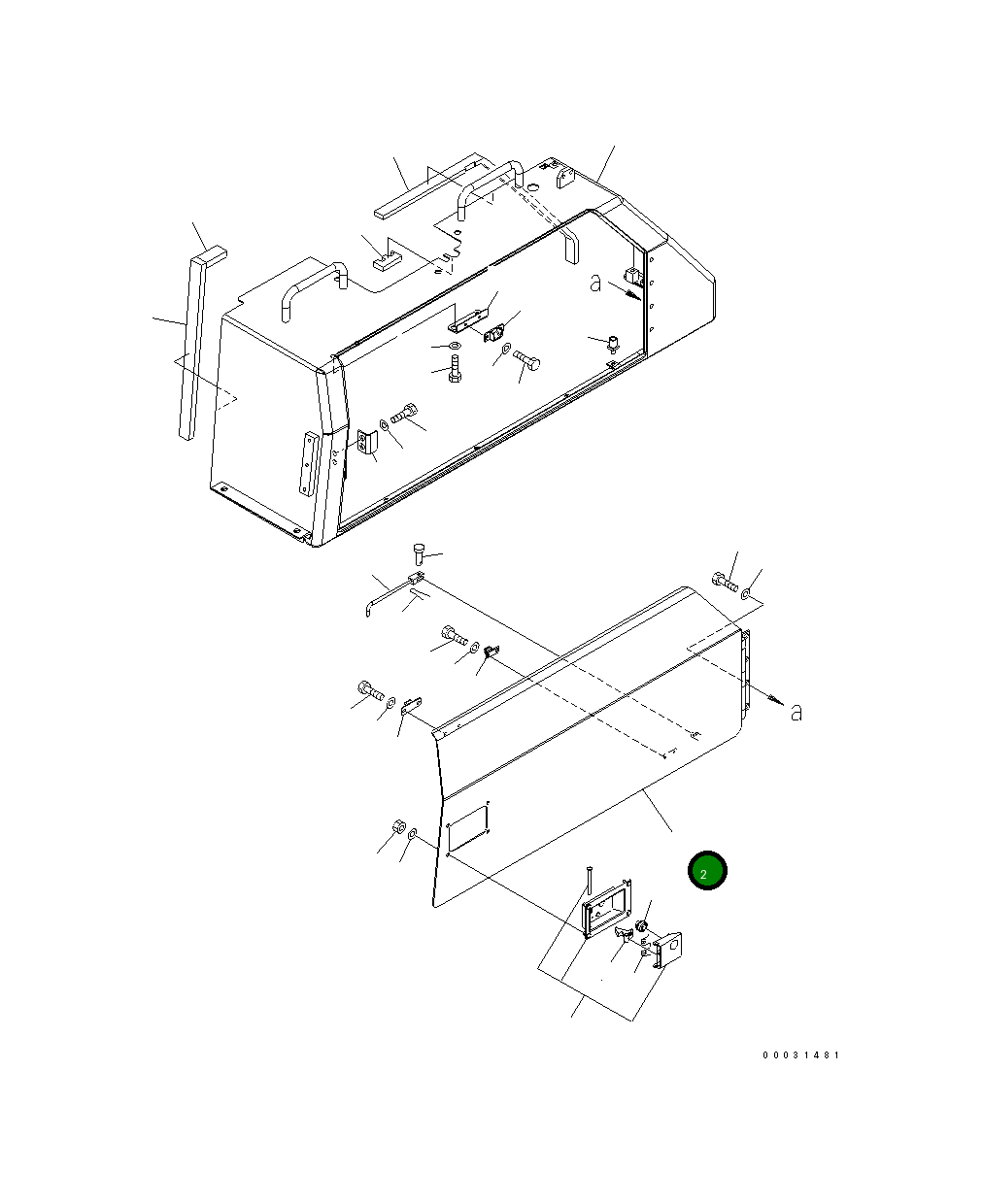 a

a

2

00031481