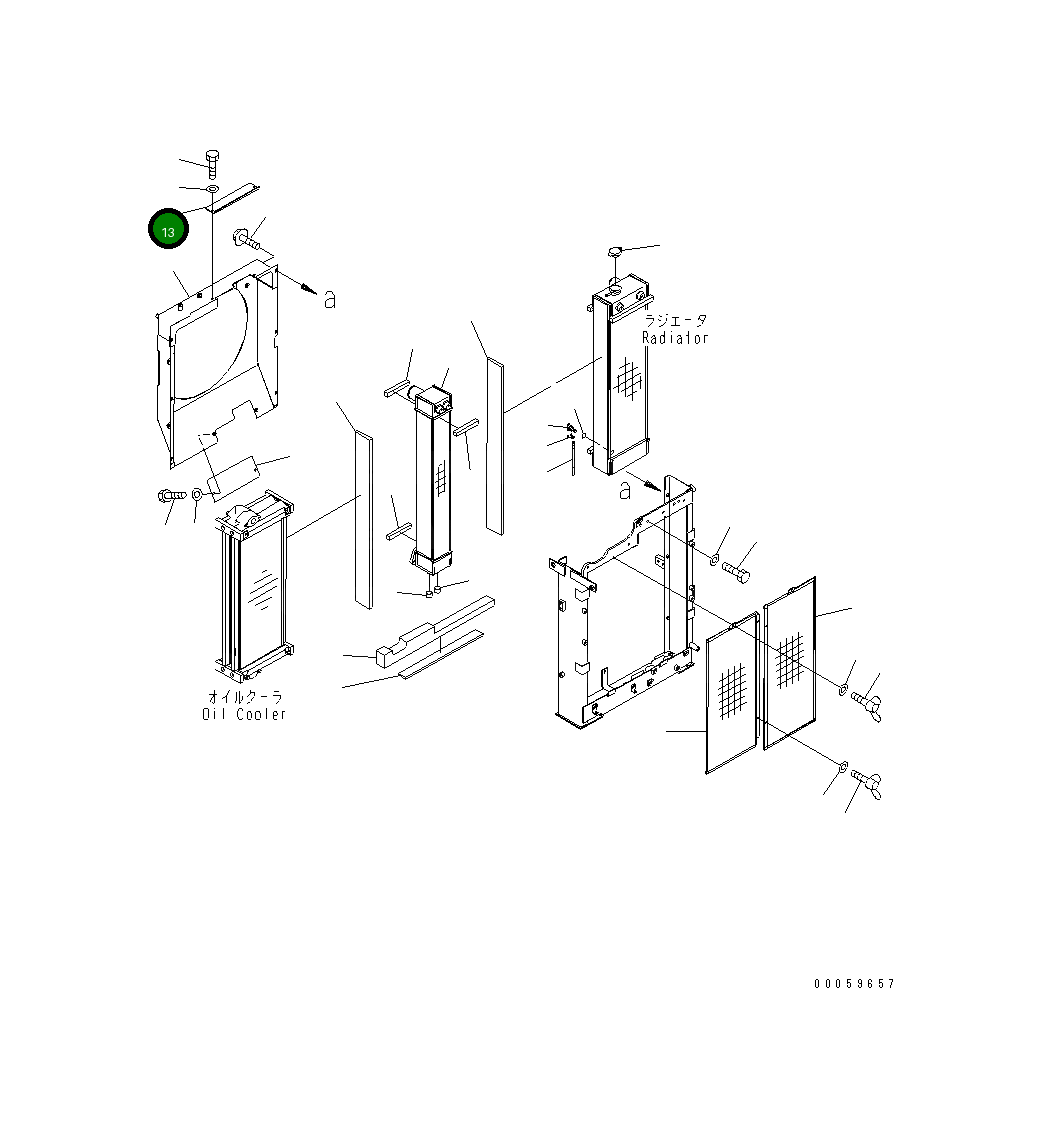 13

a

ラジエータ
Radiator

a

オイルクーラ
Oil Cooler

00059657