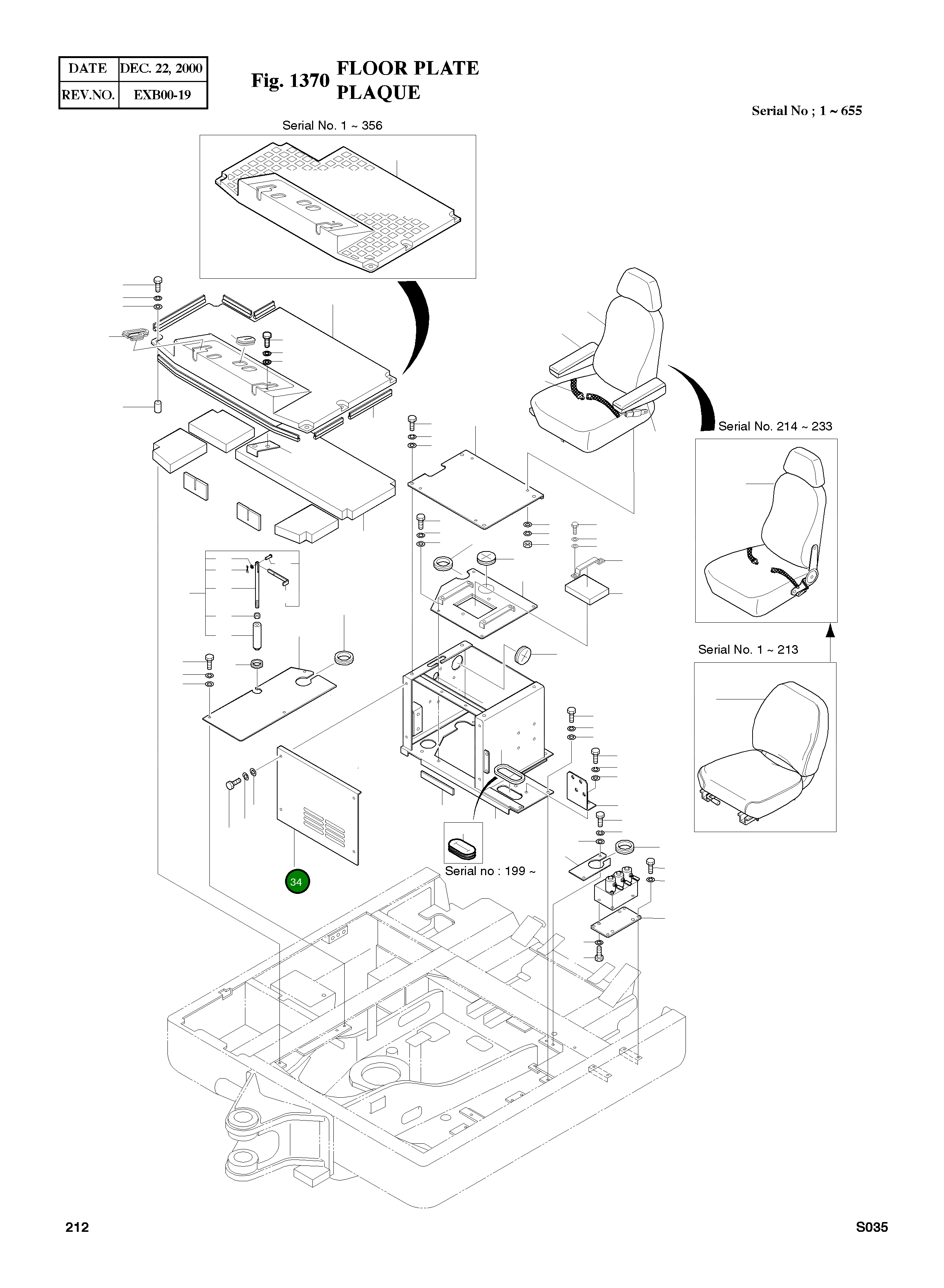 | DATE | DEC. 22, 2000 |
|---|---|
| REV.NO. | EXB00-19 |

Fig. 1370 FLOOR PLATE
PLAQUE

Serial No ; 1 ~ 655

Serial No. 1 ~ 356

Serial No. 214 ~ 233

Serial No. 1 ~ 213

Serial no : 199 ~

34

212

S035