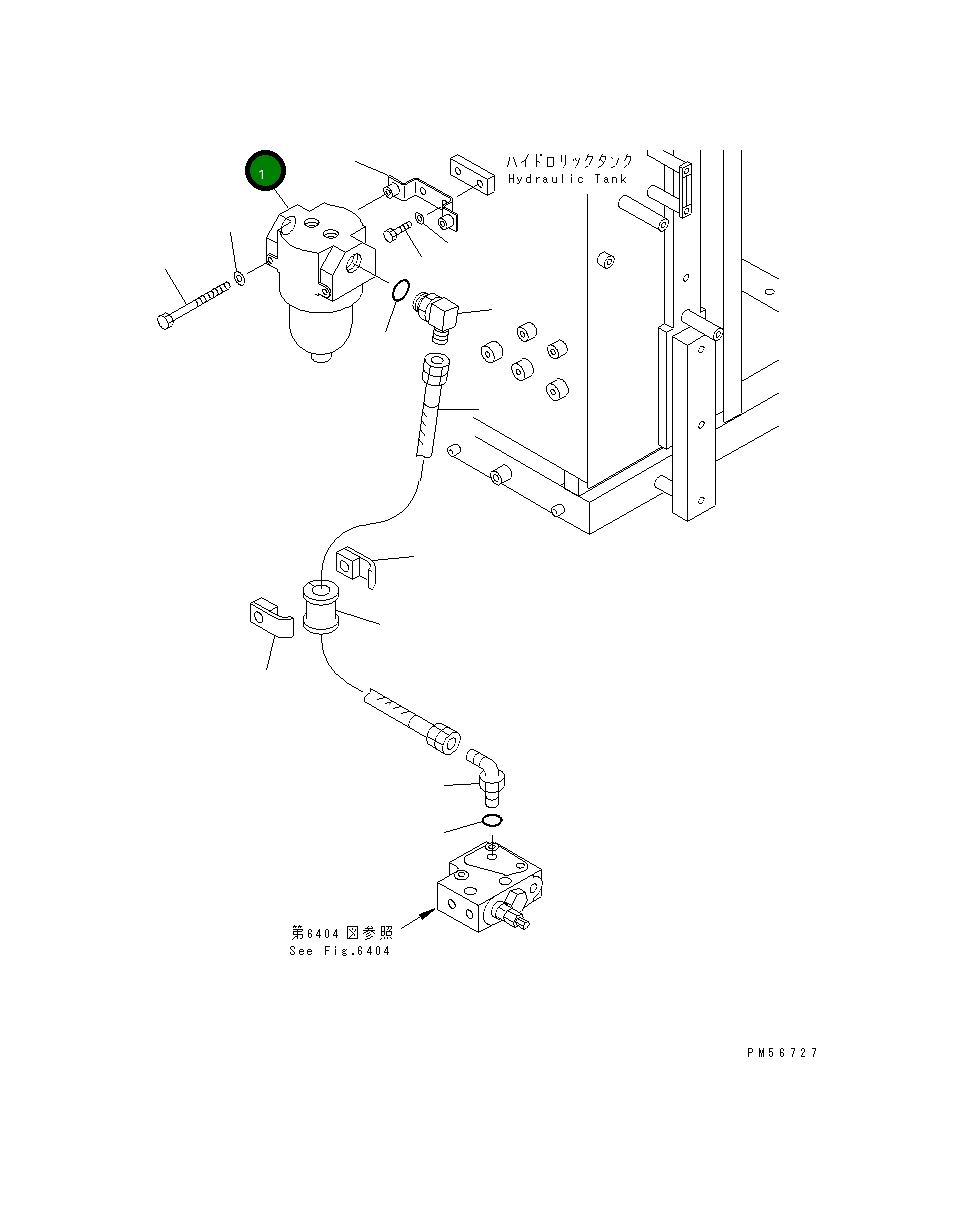 1

ハイドロリックタンク
Hydraulic Tank

第6404図参照
See Fig.6404

PM56727