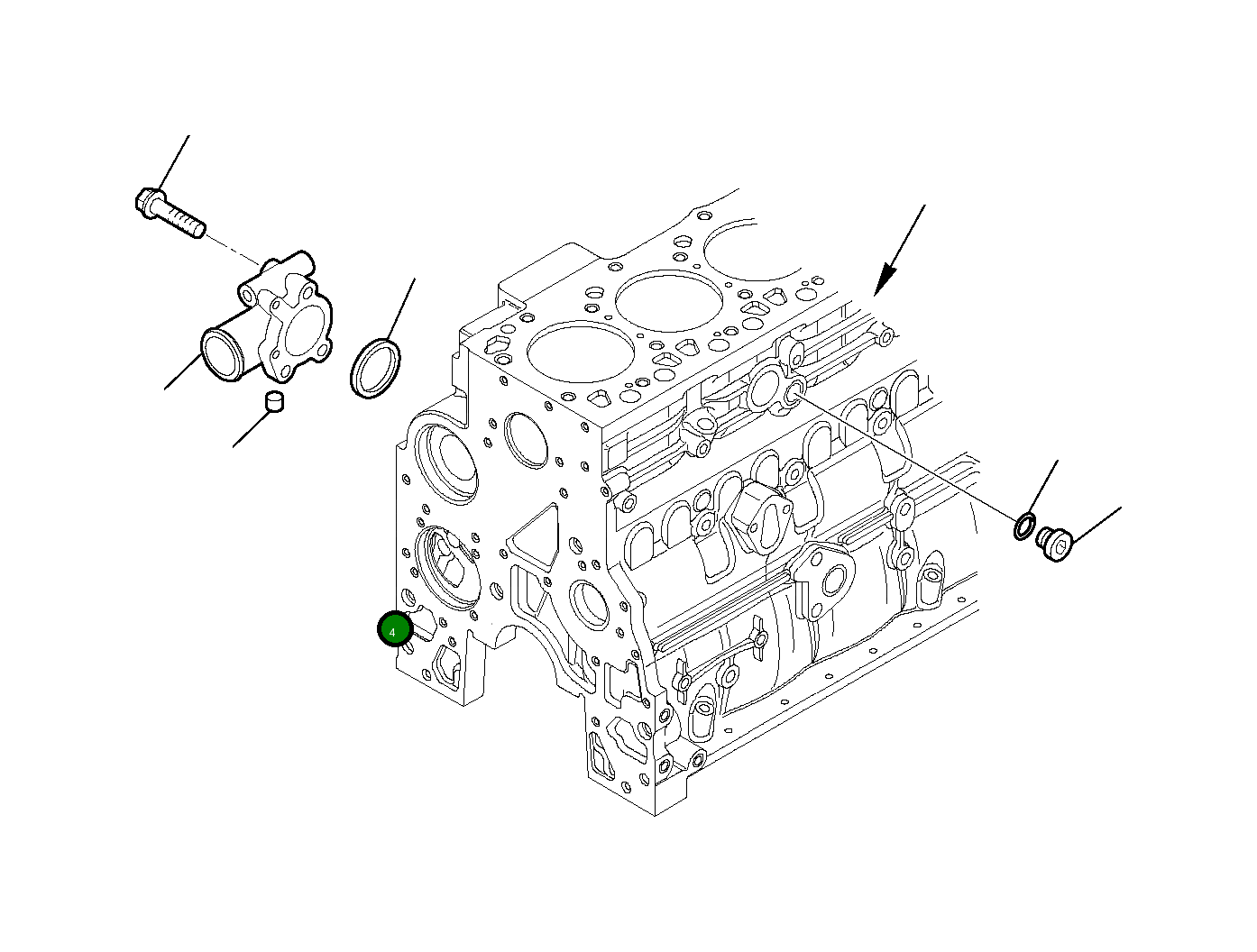 4