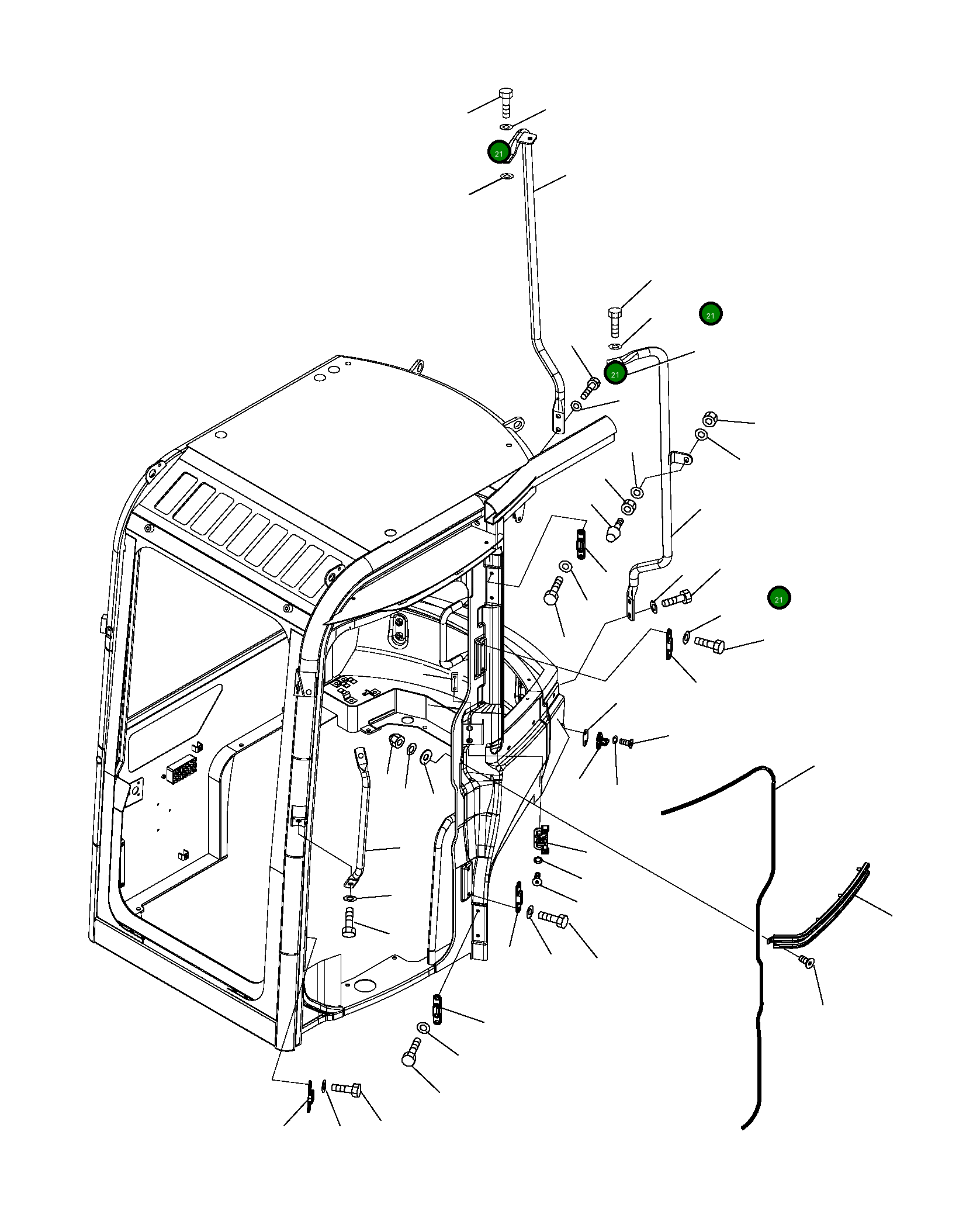 21
21
21
21