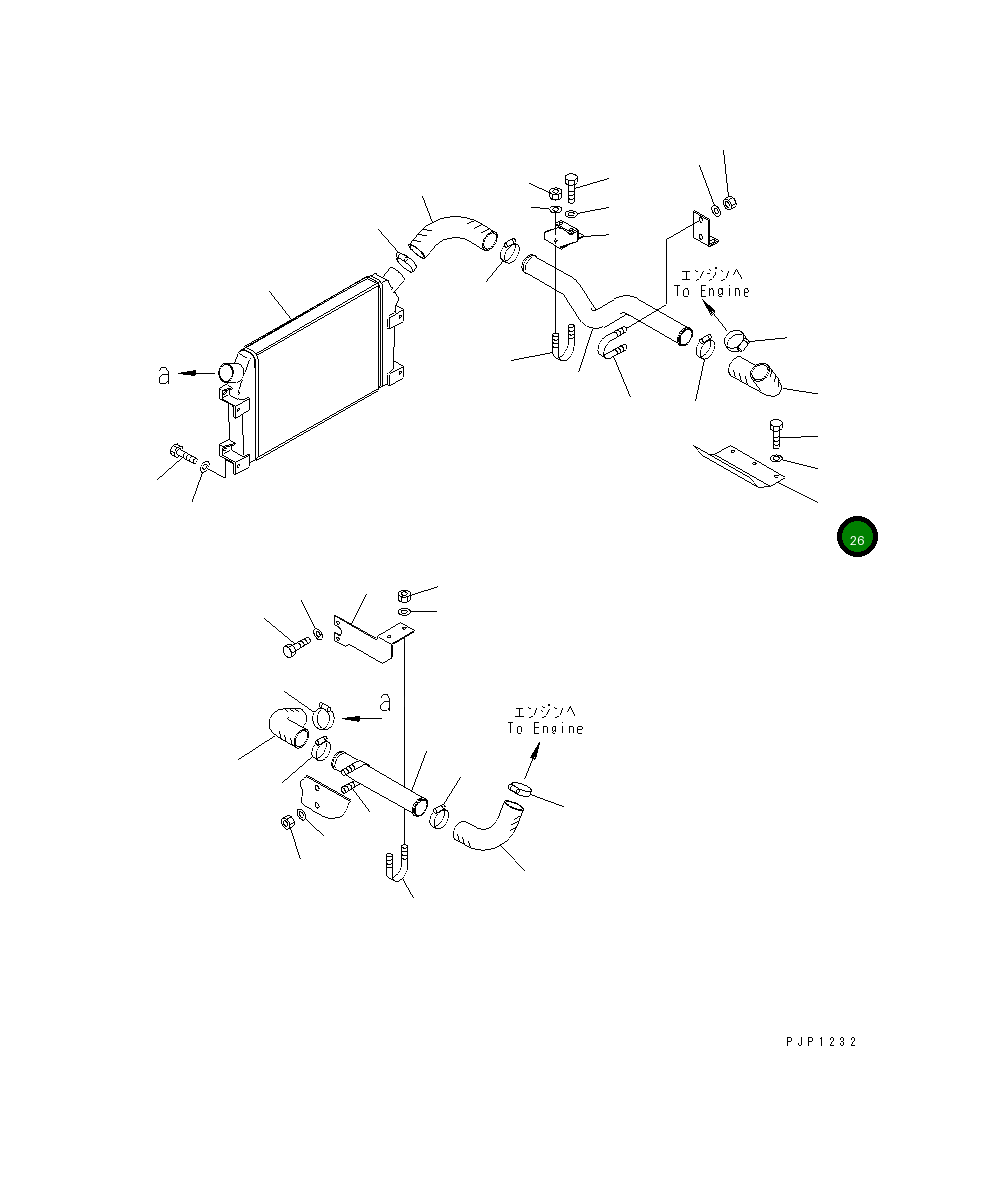 エンジンへ
To Engine

a

26

a

エンジンへ
To Engine

PJP1232