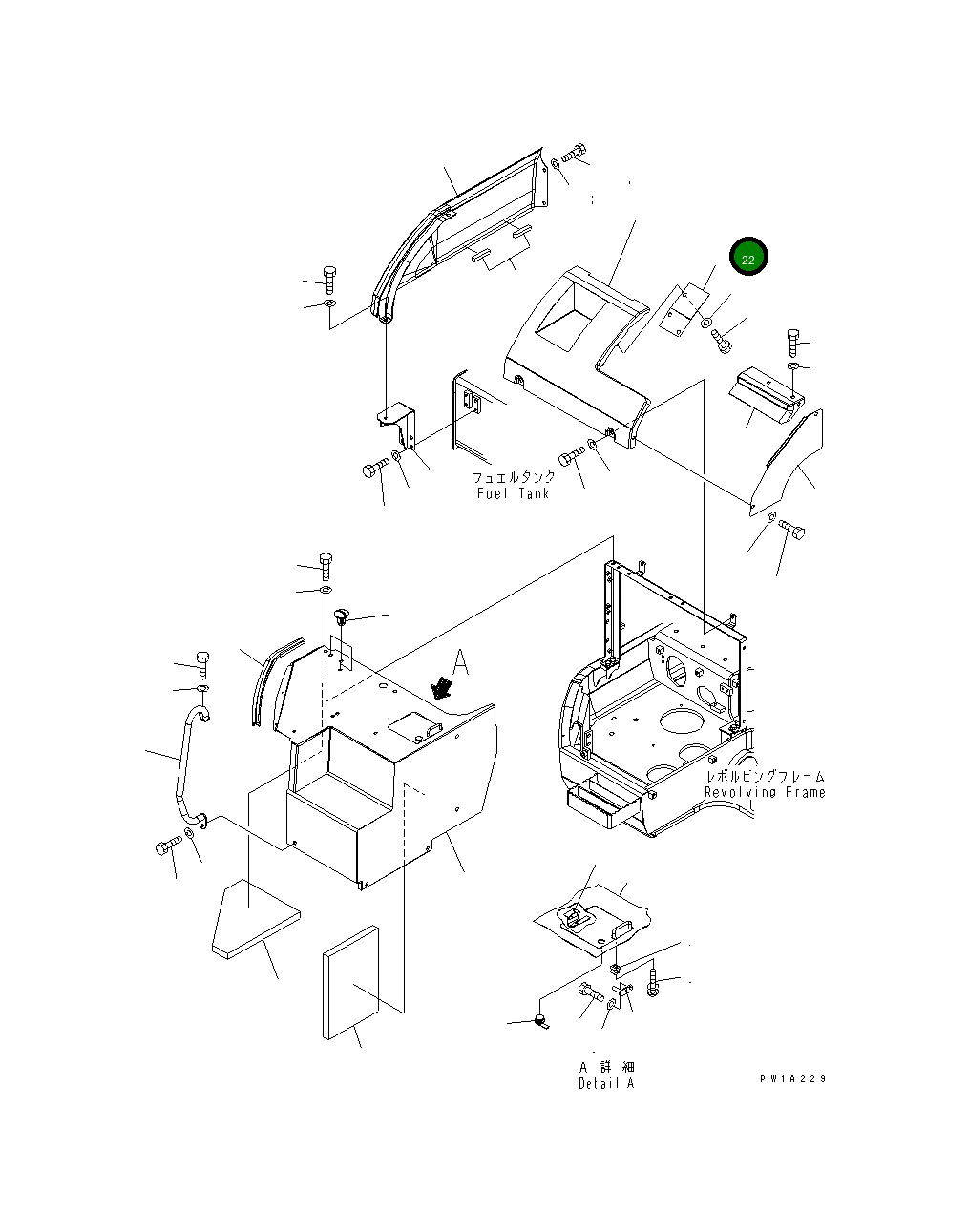 22

フュエルタンク
Fuel Tank

A

レボルビングフレーム
Revolving Frame

A 詳細
Detail A

PW1A229