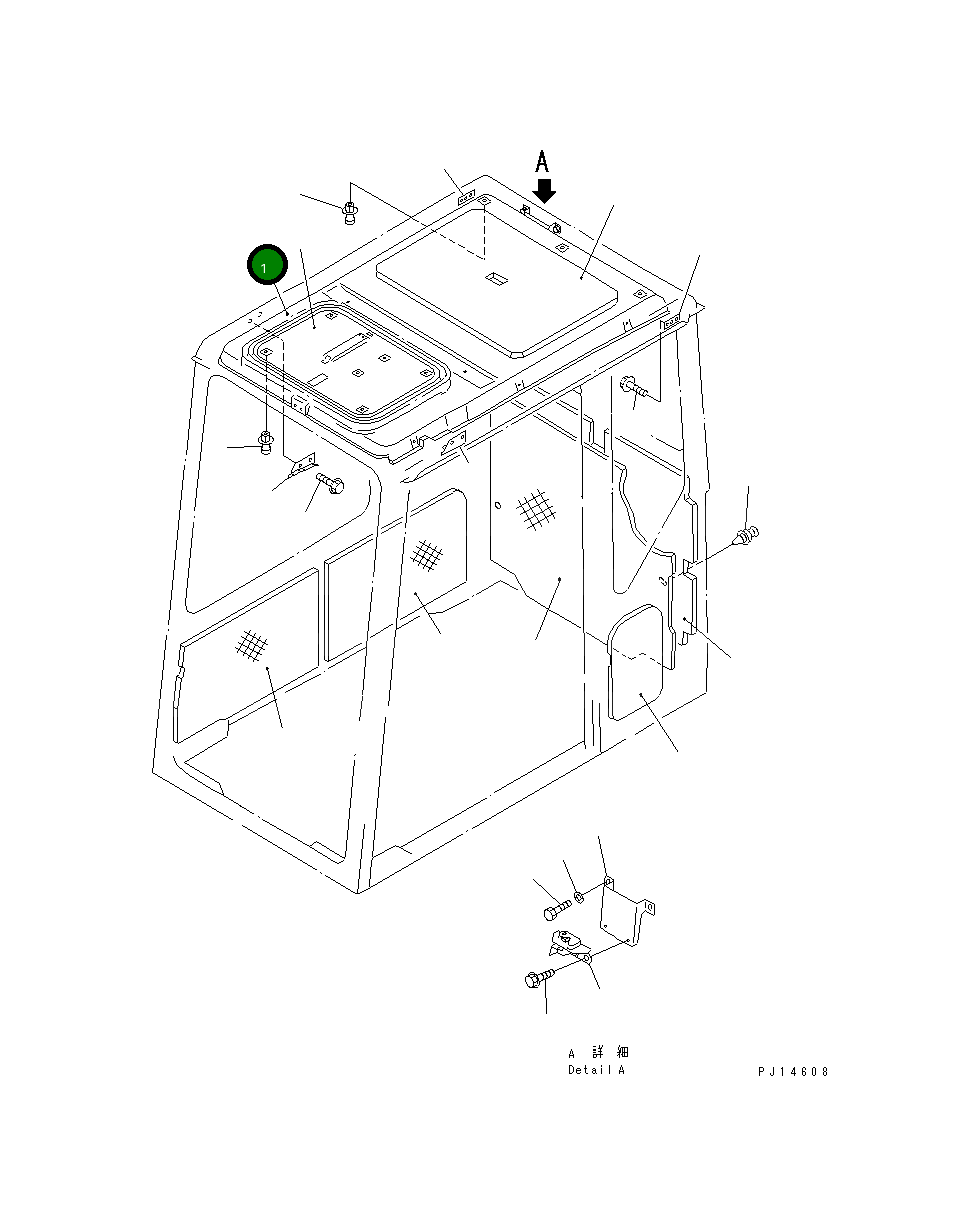 A

1

A 詳 細
Detail A

PJ14608