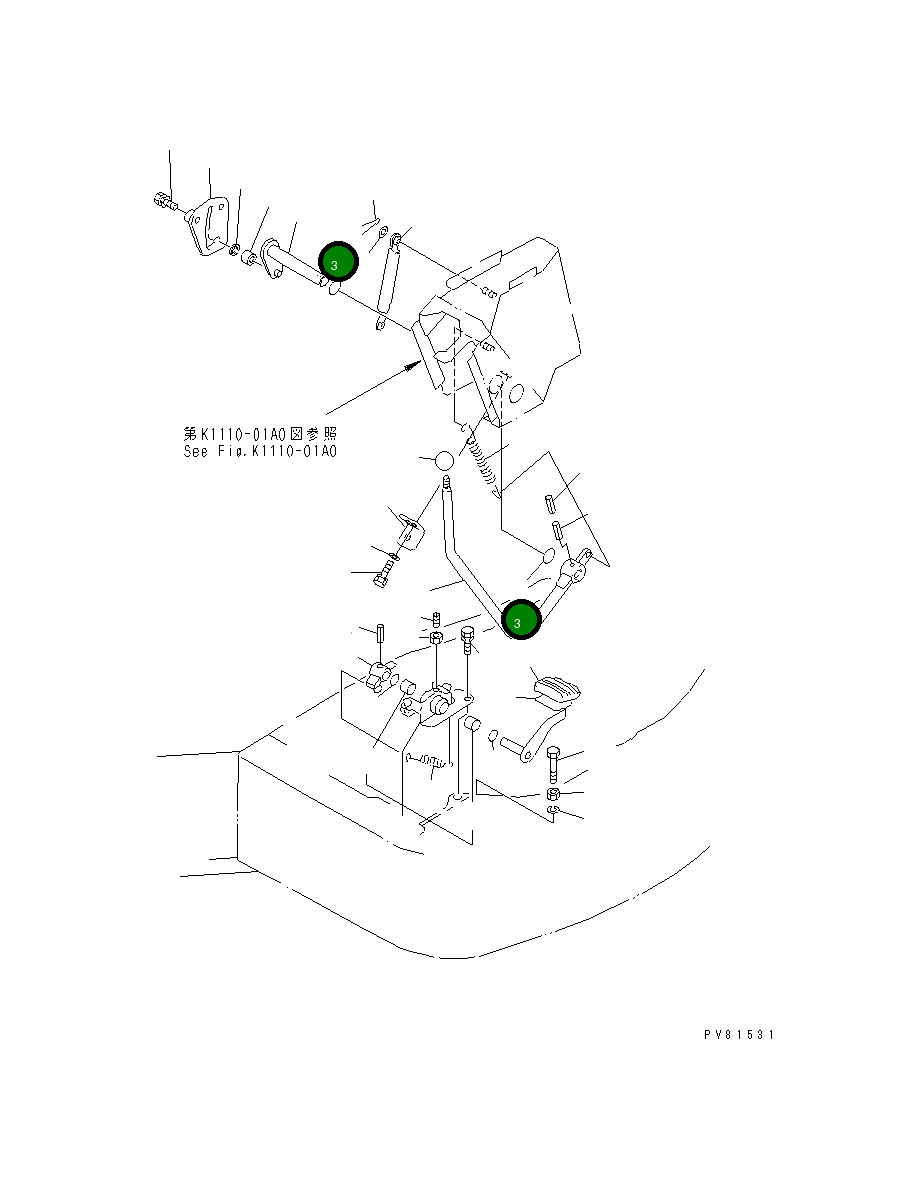 3

第K1110-01A0図参照
See Fig.K1110-01A0

3

PV81531