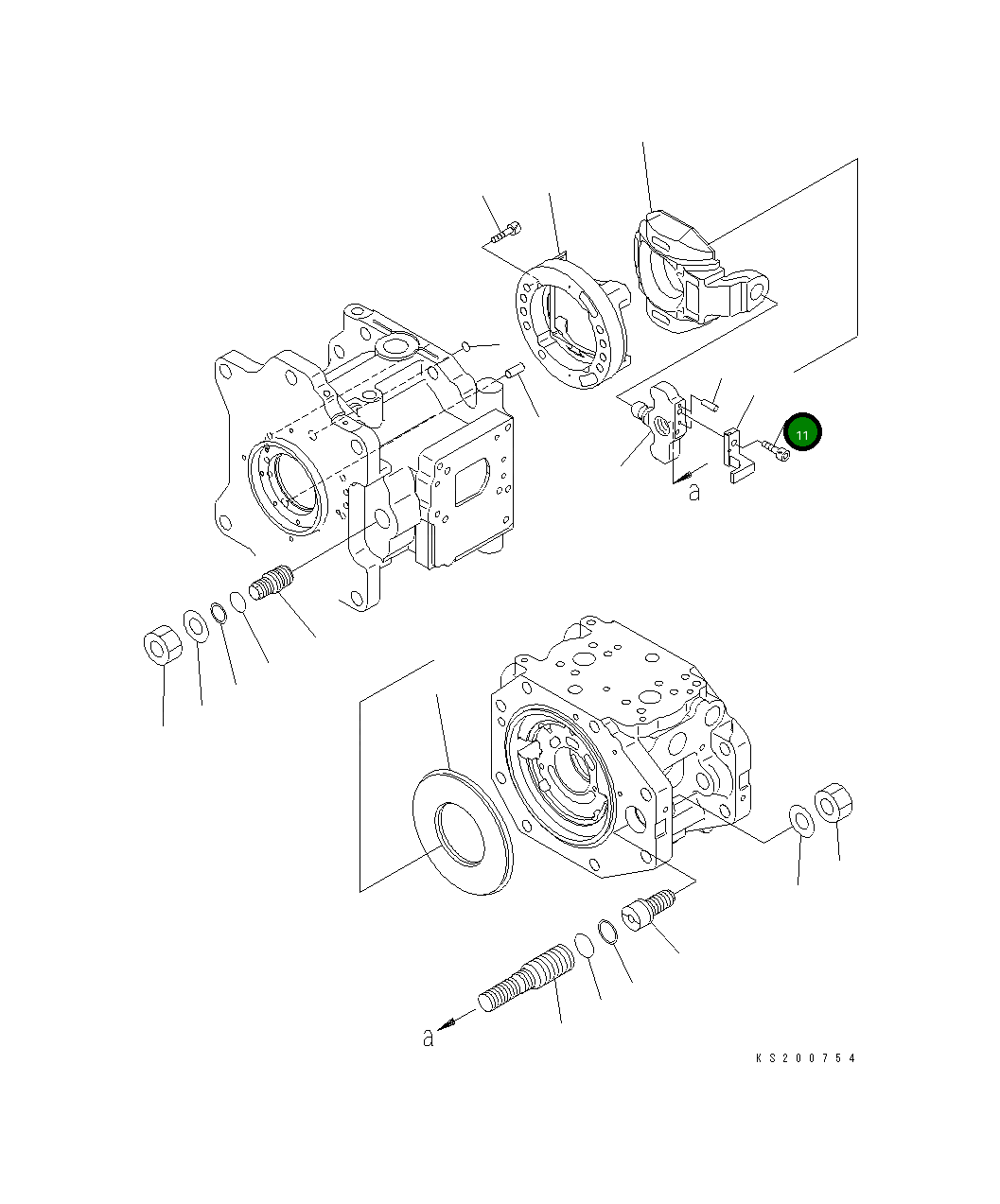 11
a
a
KS200754