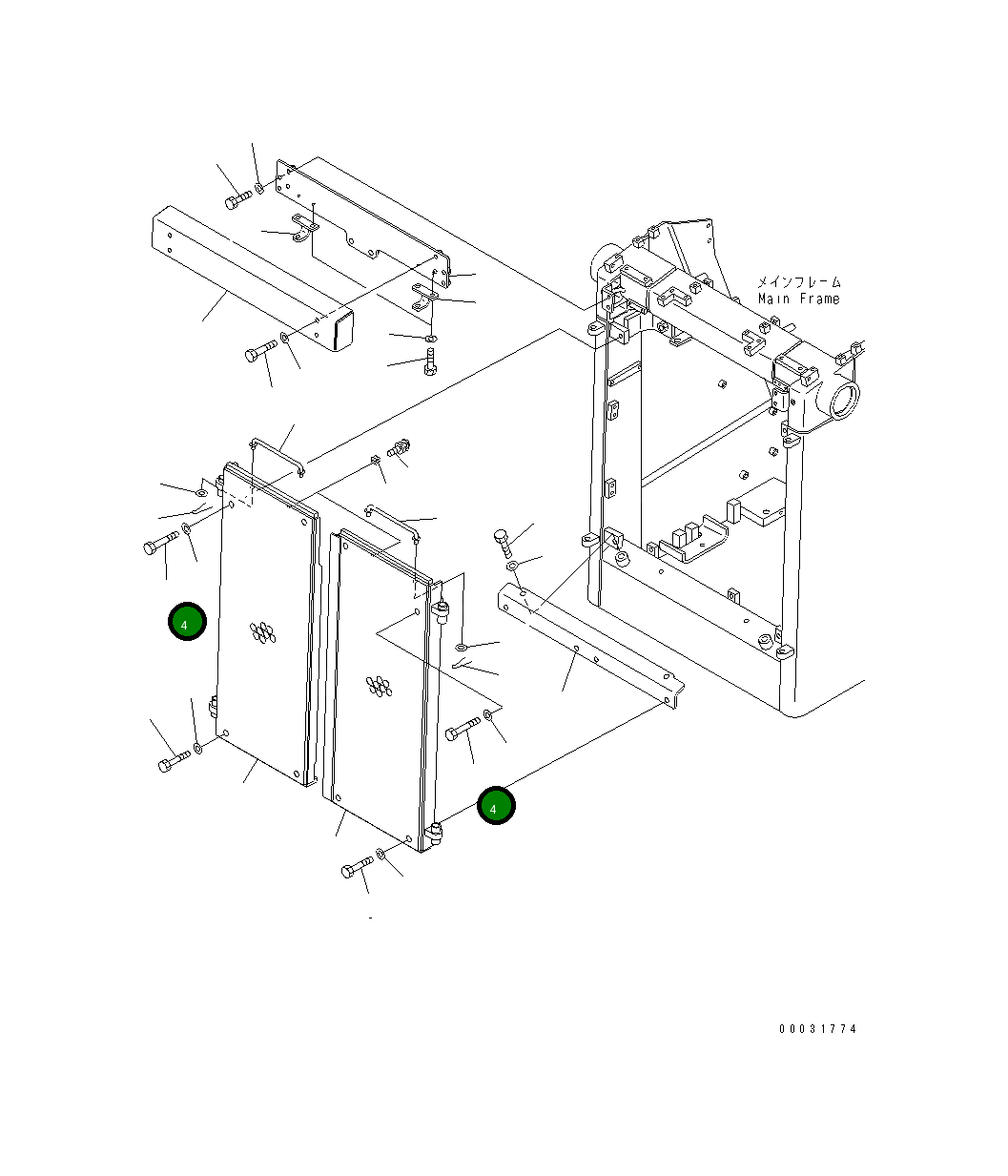 メインフレーム
Main Frame

4

4

00031774