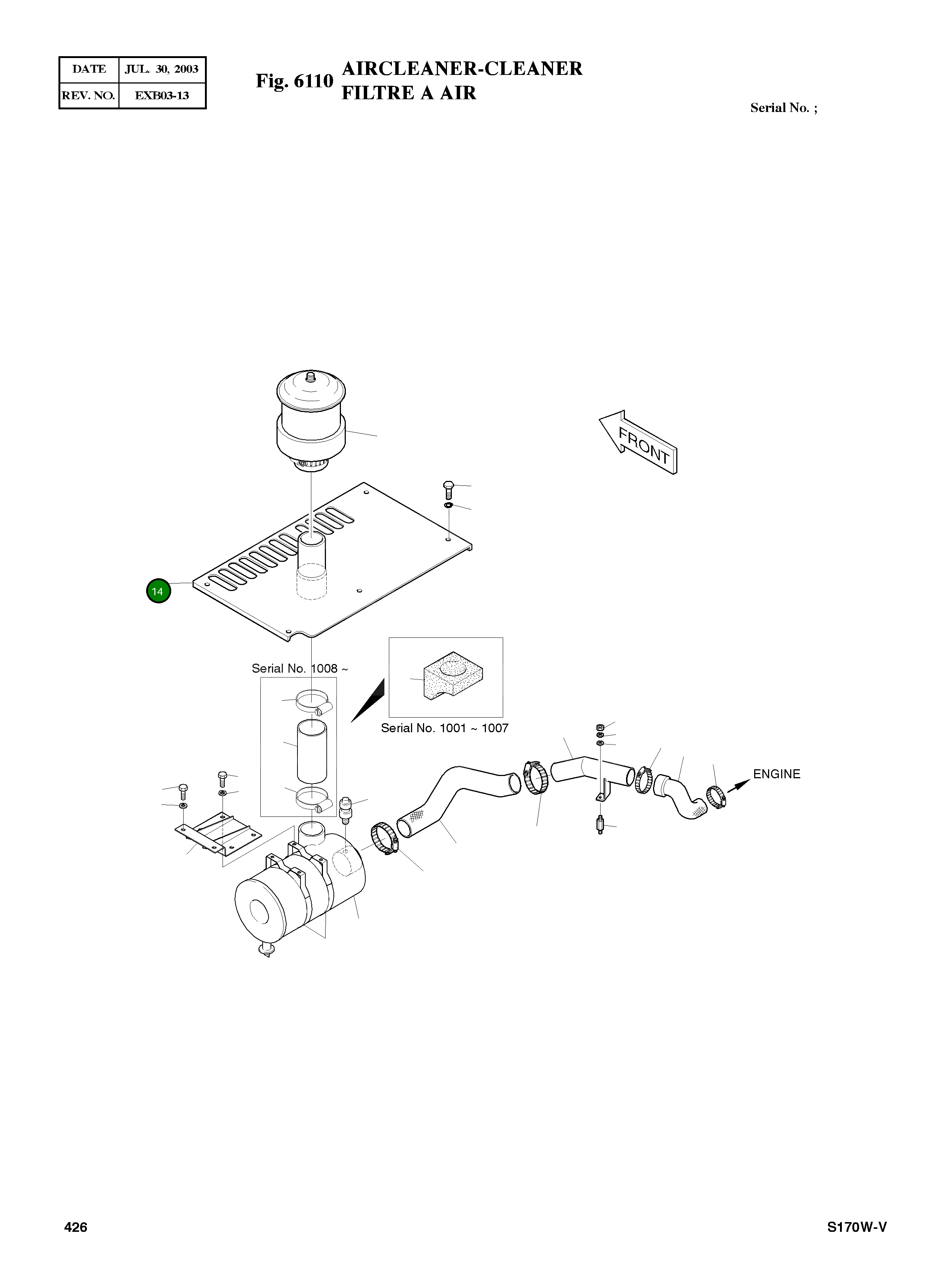 | DATE | JUL. 30, 2003 |
|---|---|
| REV. NO. | EXB03-13 |

Fig. 6110 AIRCLEANER-CLEANER
FILTRE A AIR

Serial No. ;

FRONT

14

Serial No. 1008 ~

Serial No. 1001 ~ 1007

ENGINE

426

S170W-V