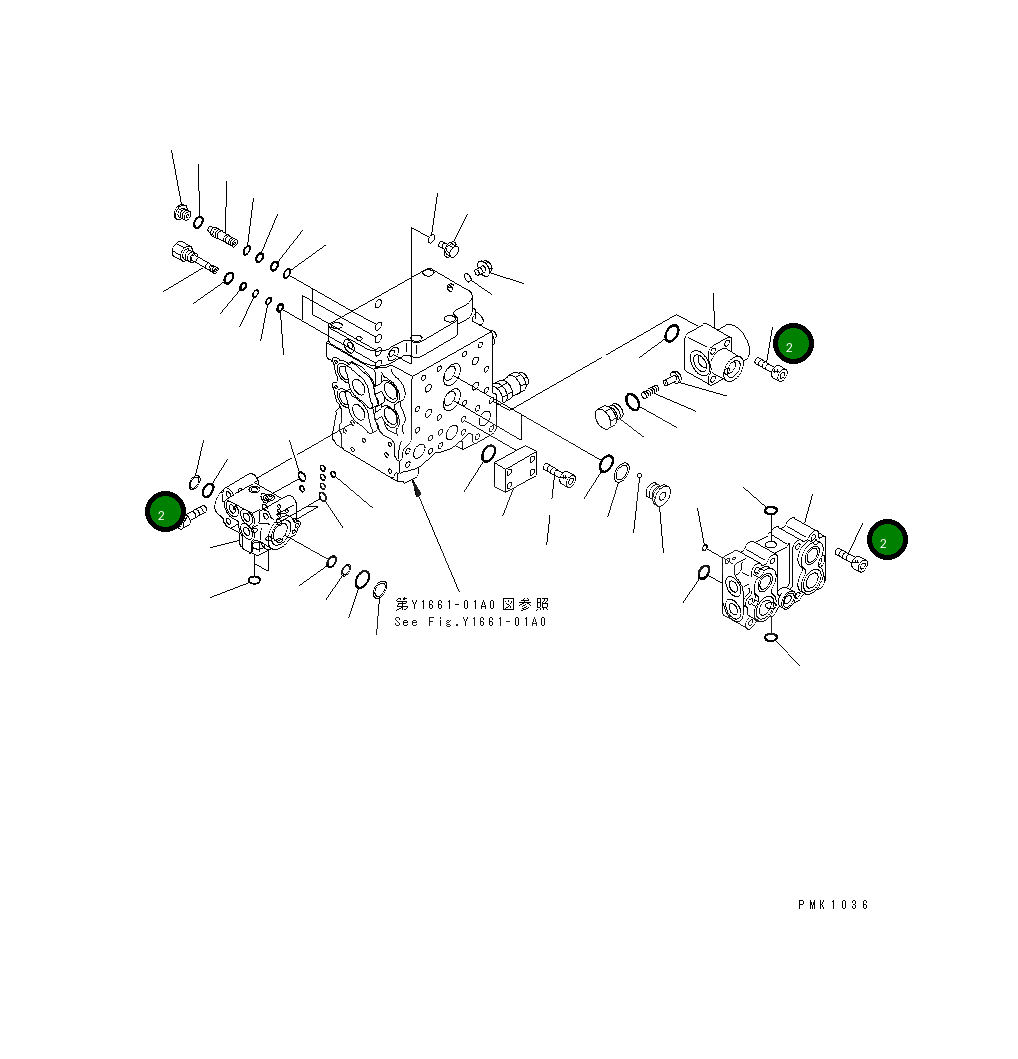 2

2

2

第Y1661-01A0図参照
See Fig.Y1661-01A0

PMK1036