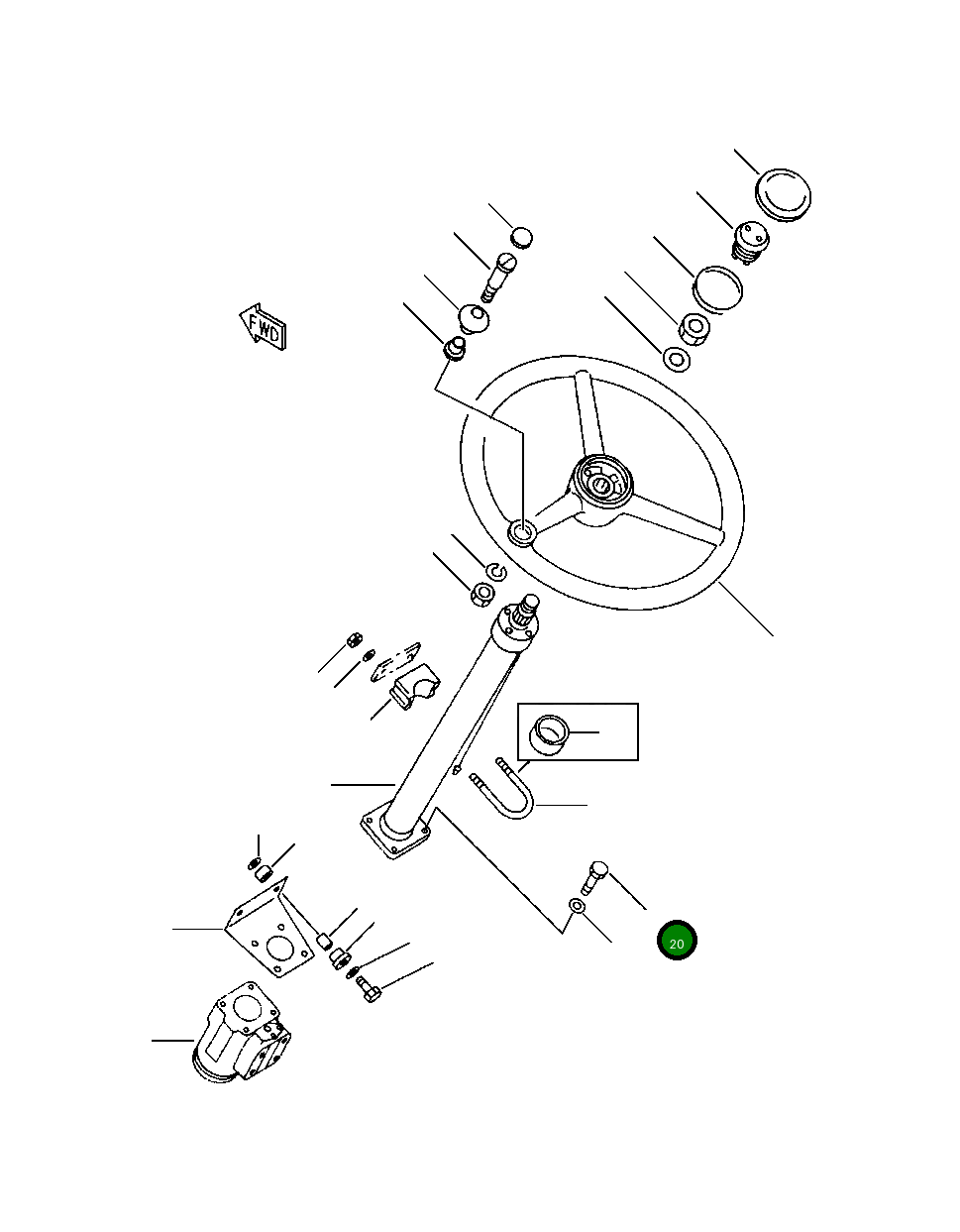 FWD

20