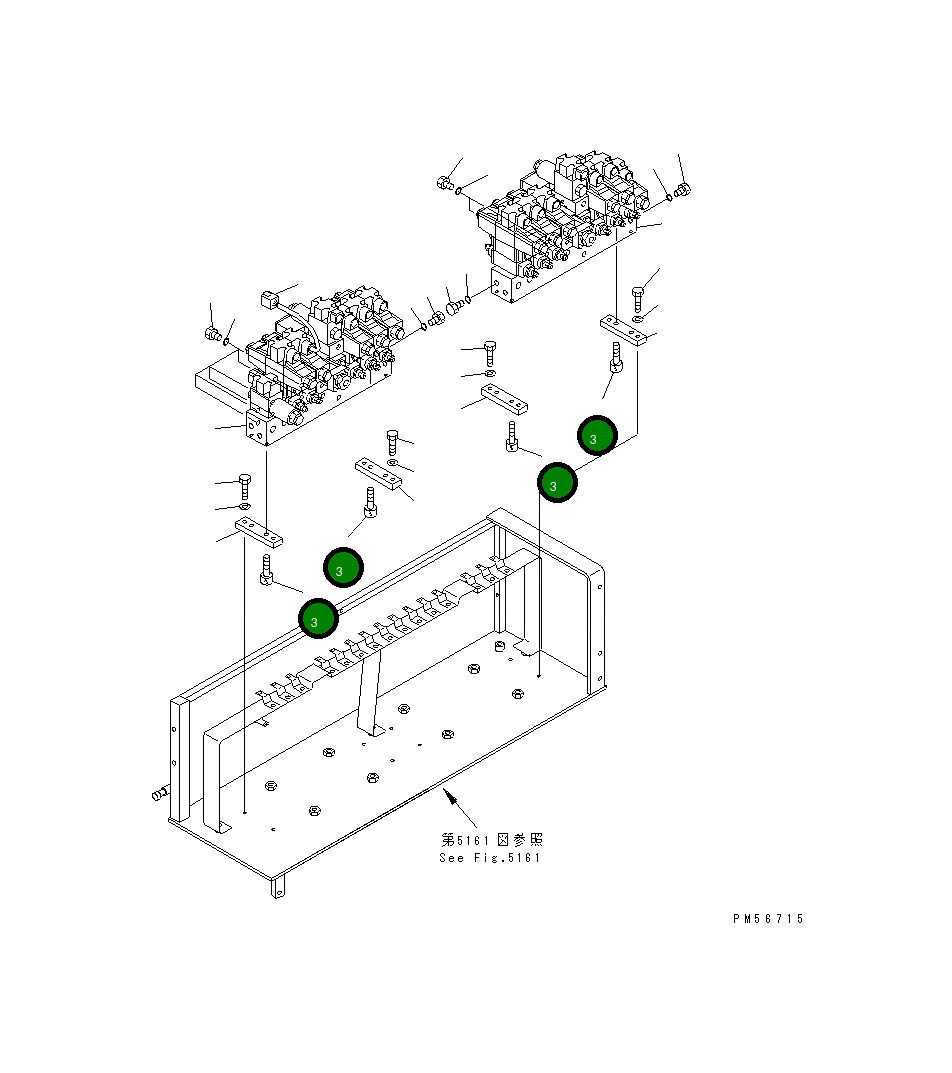 3
3
3
3
第5161図参照
See Fig.5161
PM56715