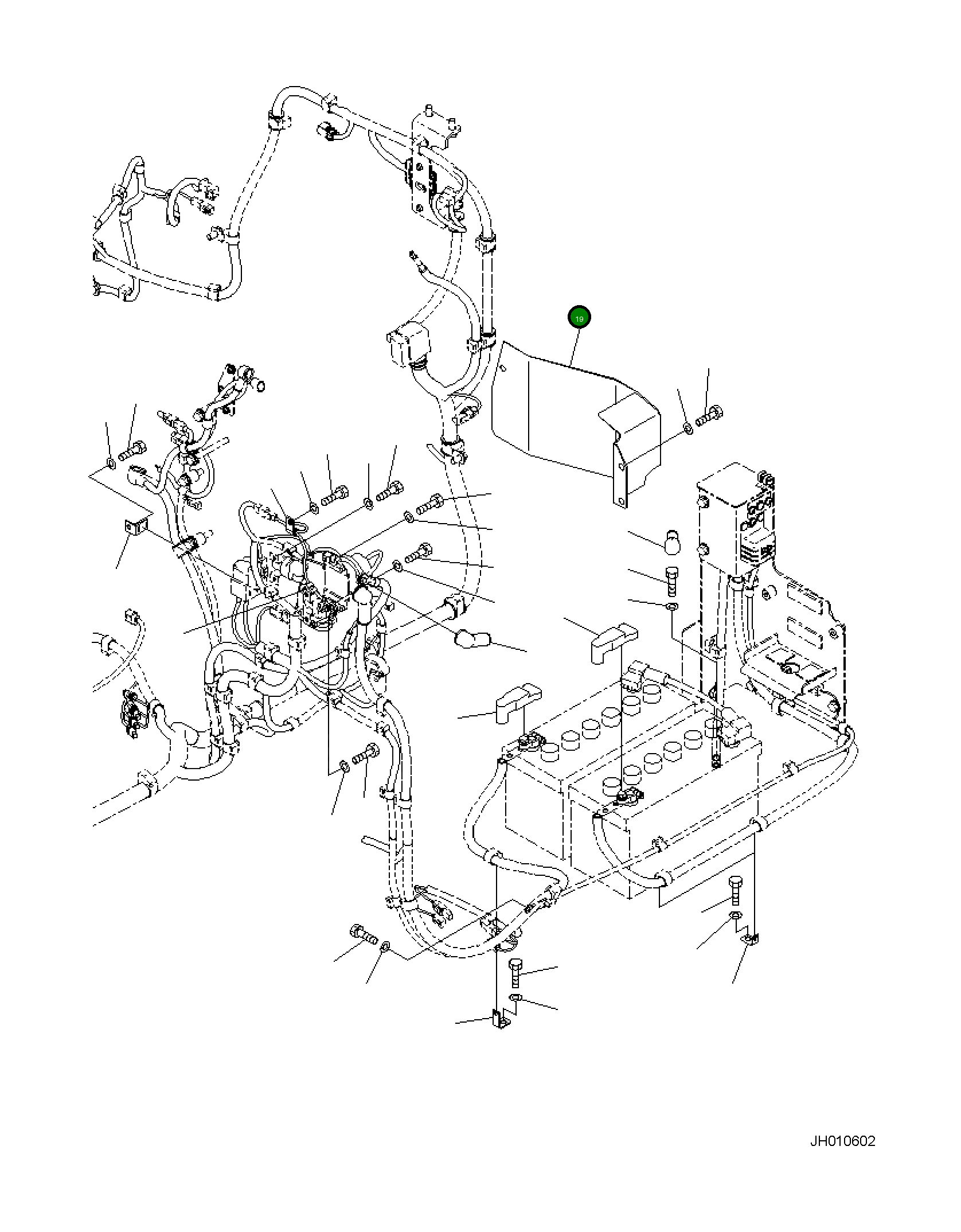 19

JH010602