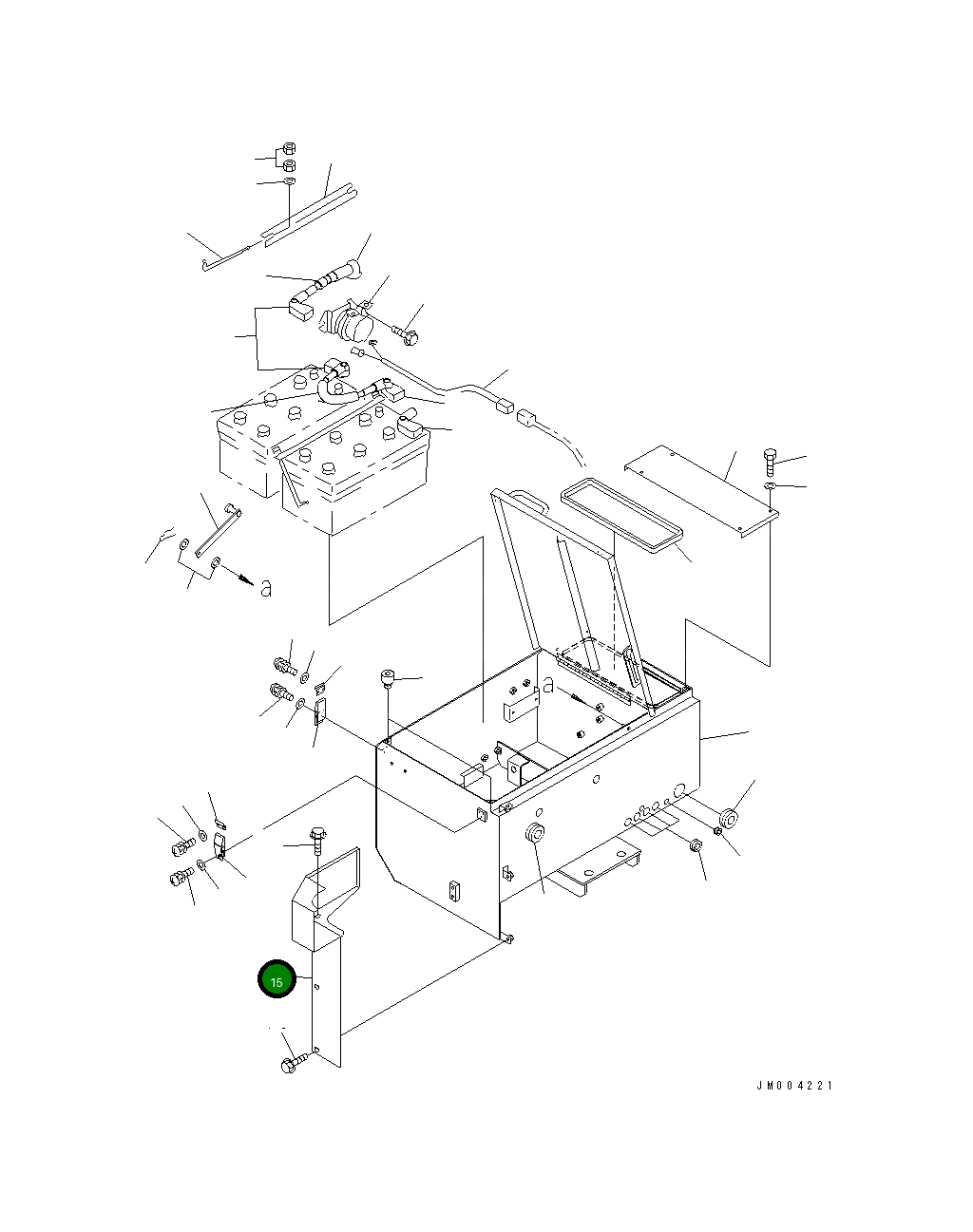 a

a

15

JM004221