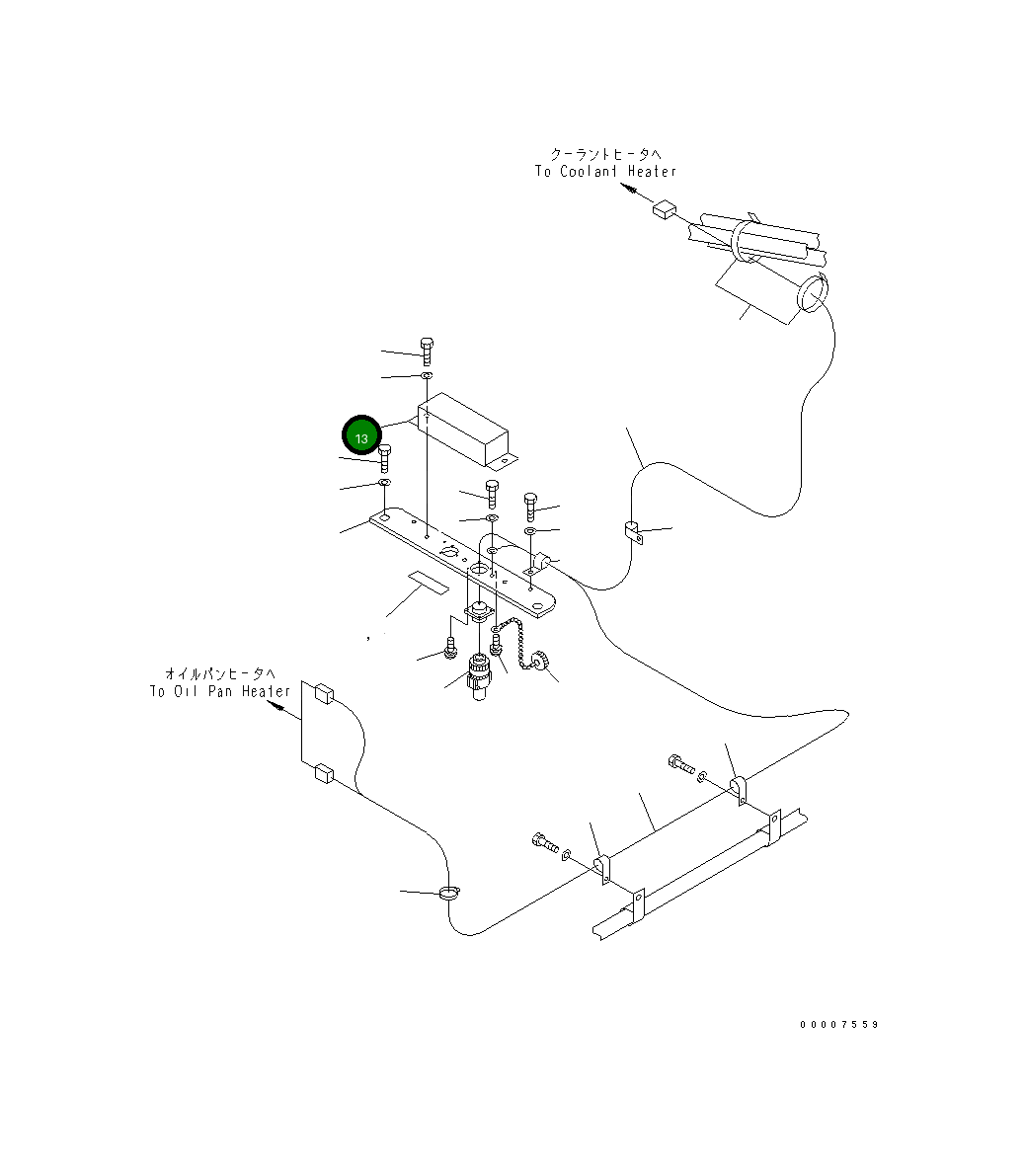 クーラントヒータへ
To Coolant Heater

13

オイルパンヒータへ
To Oil Pan Heater

00007559