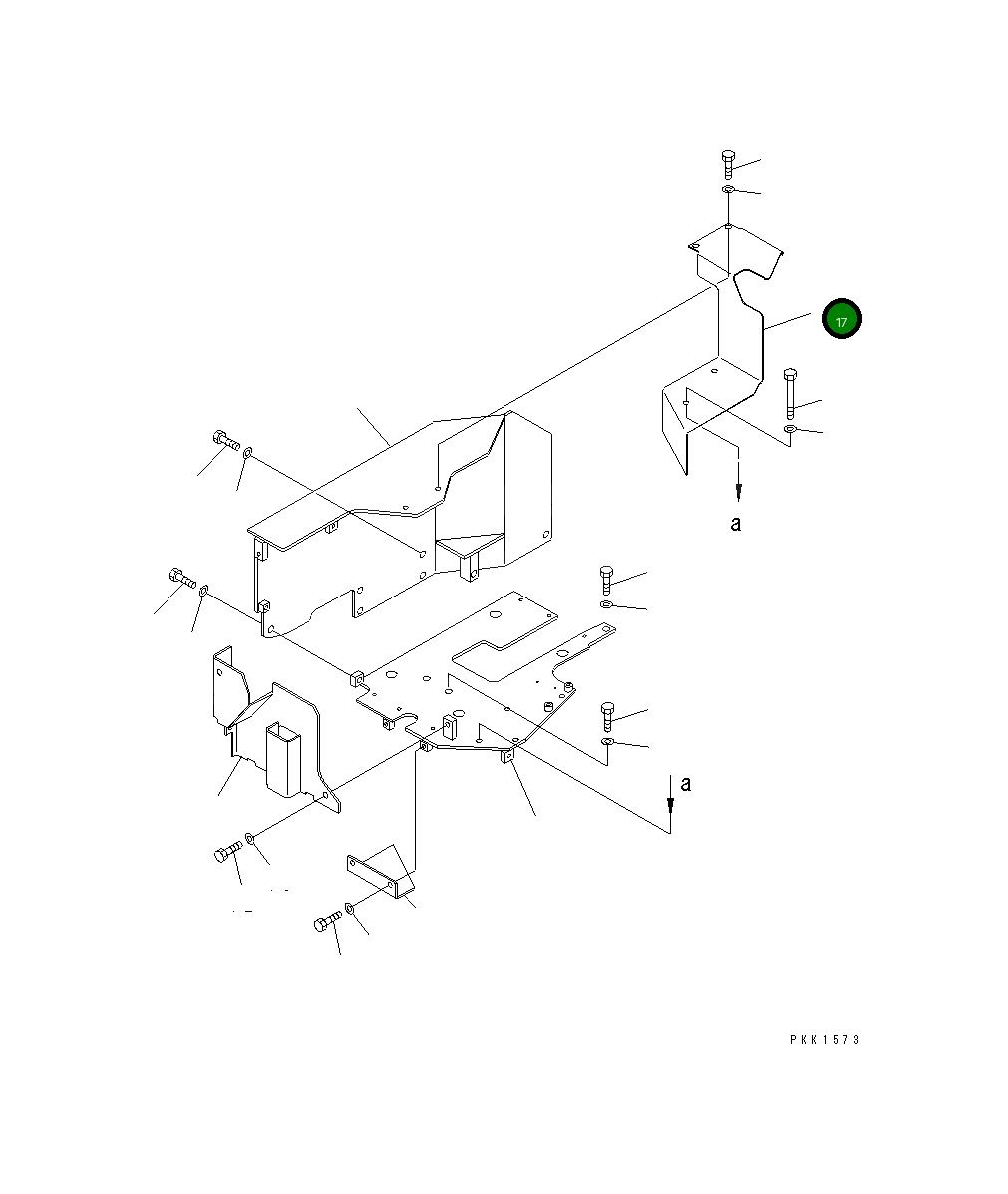 17

a

a

PKK1573