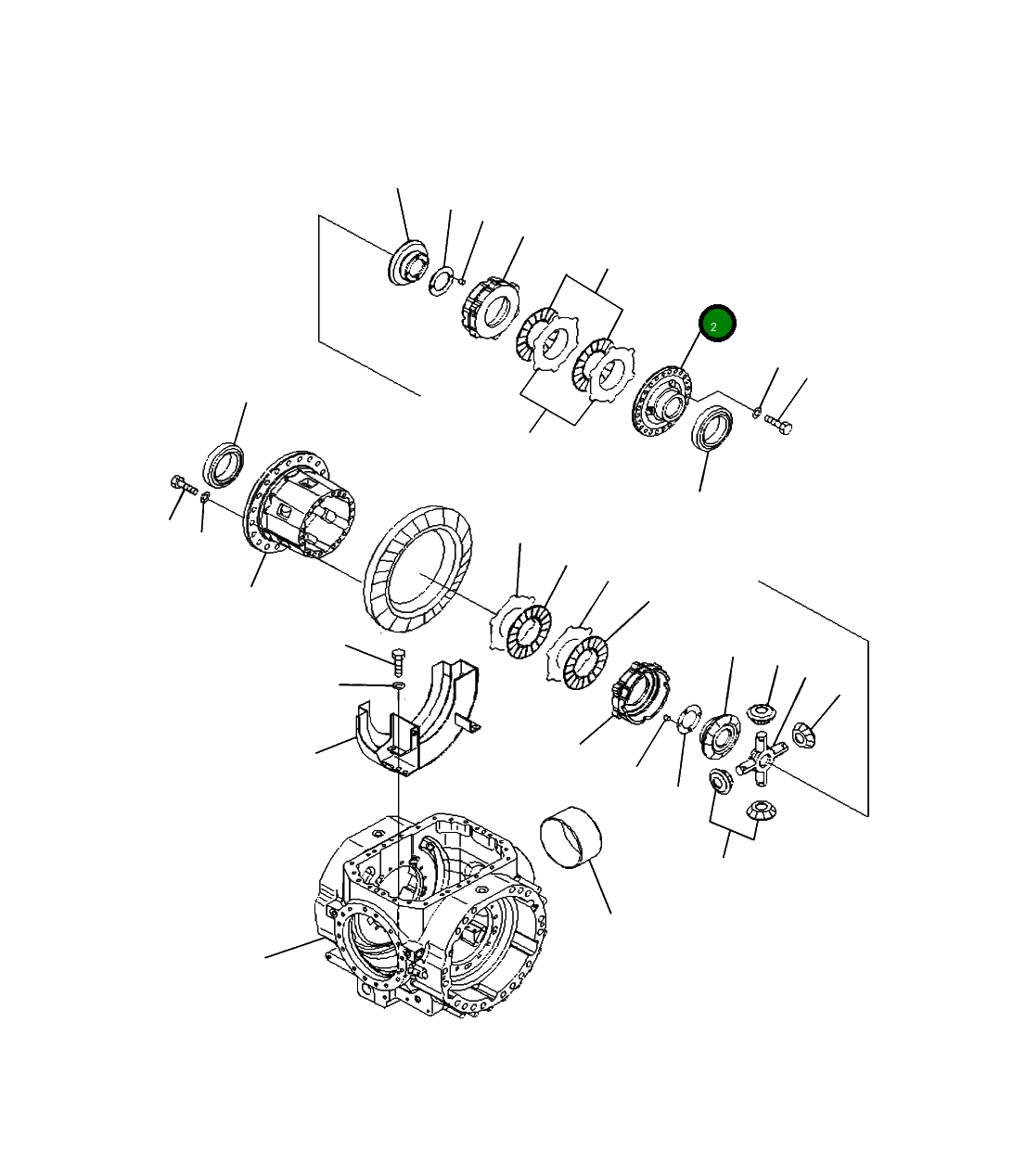 2