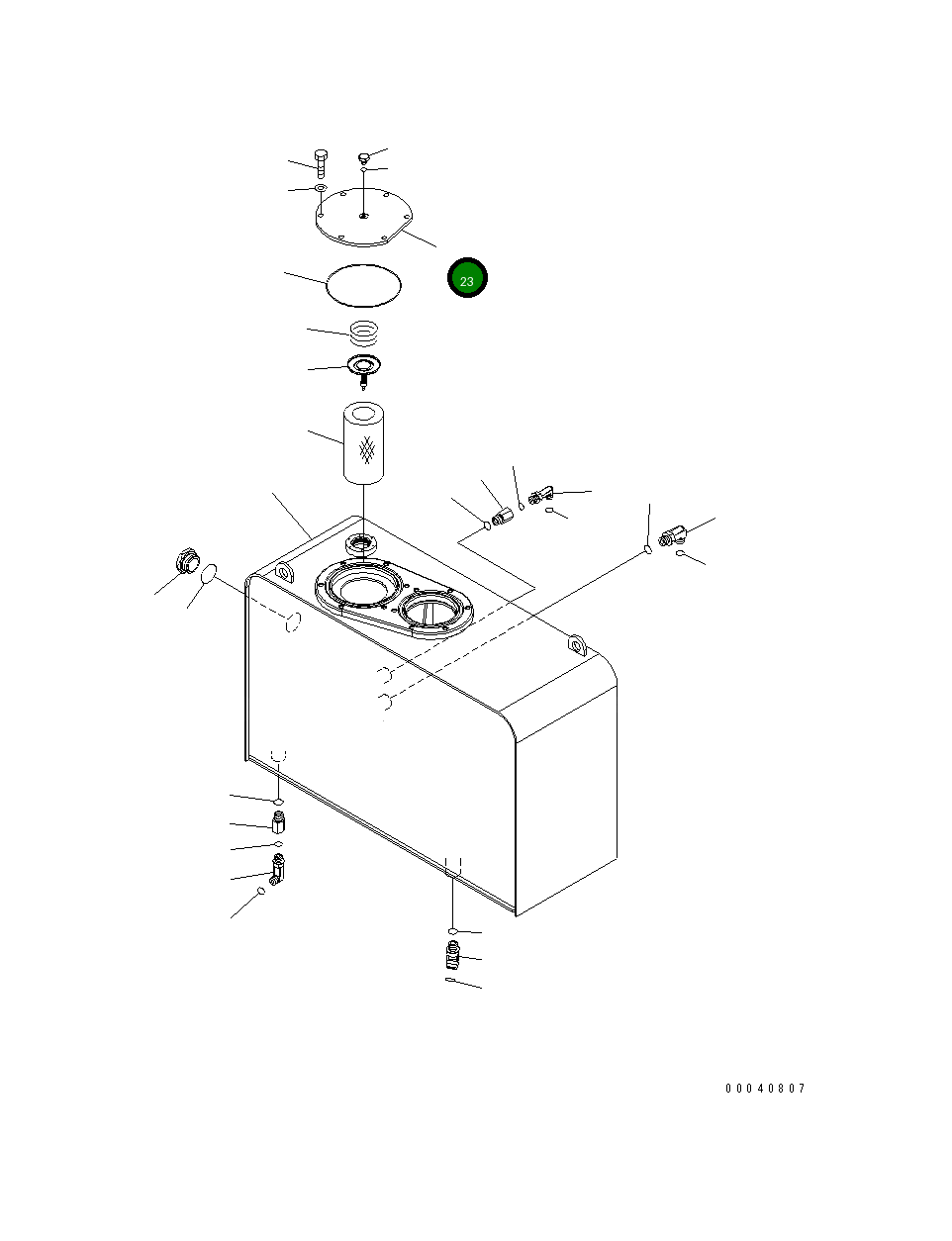 23

00040807