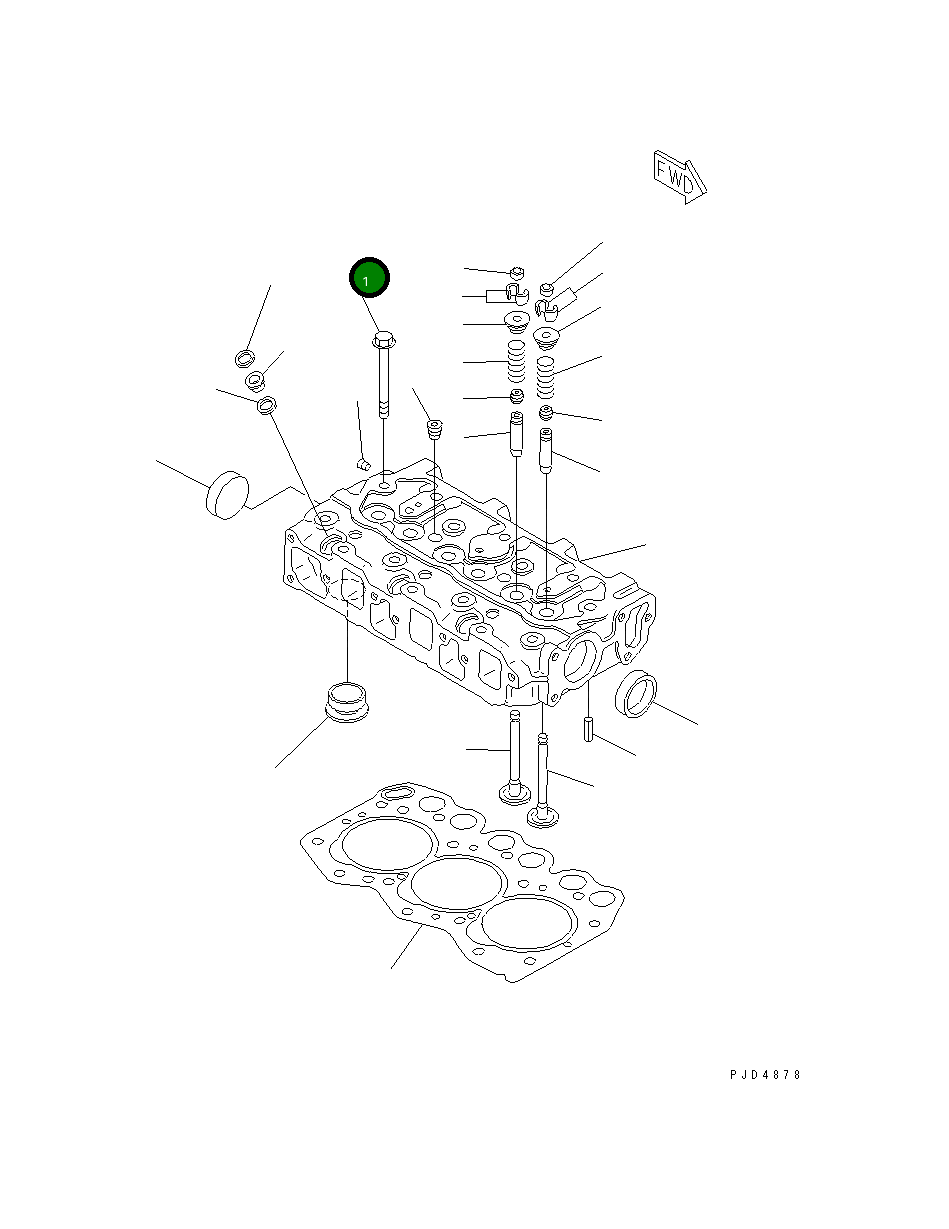 FWD

1

PJD4878