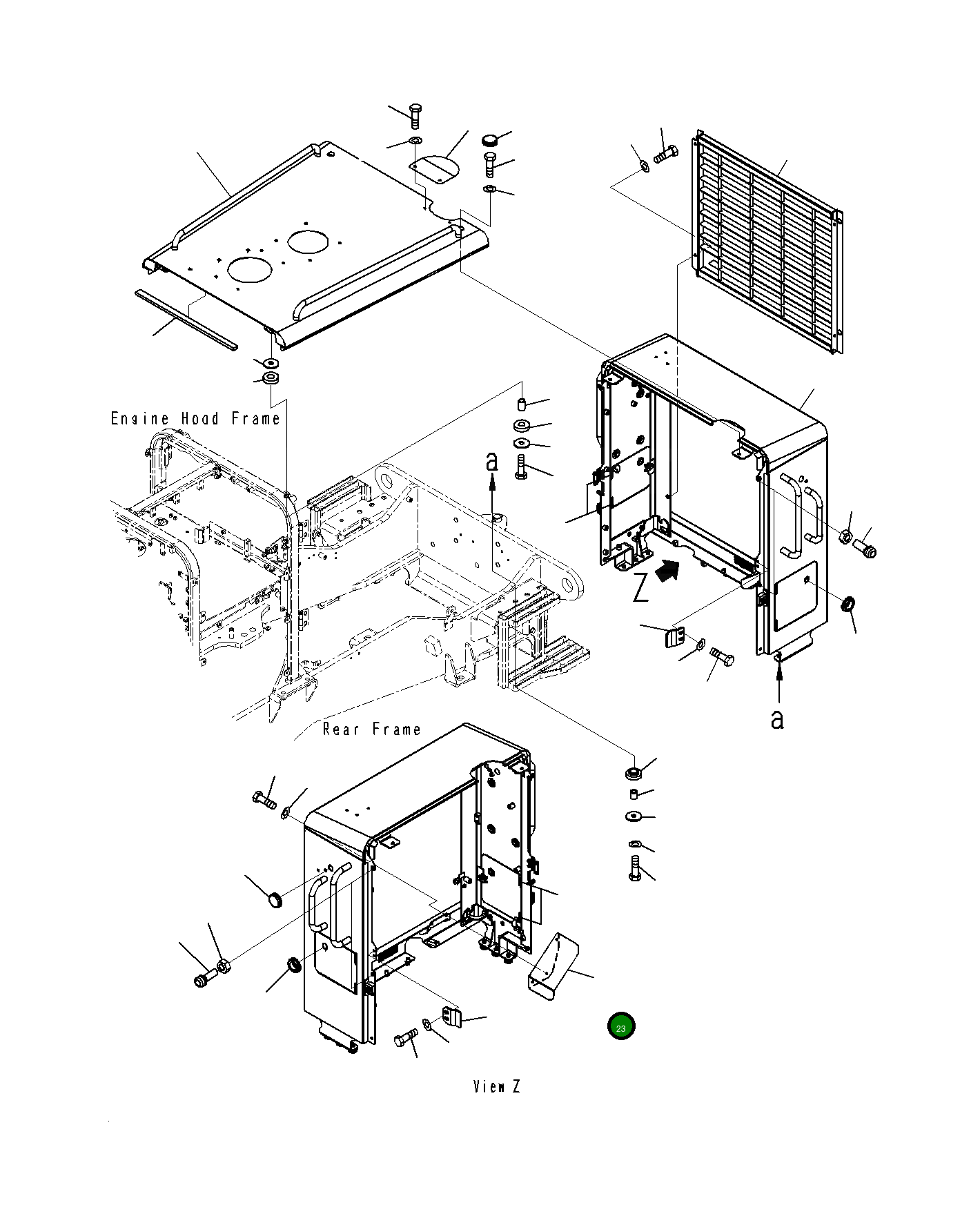 Engine Hood Frame

a

Z

a

Rear Frame

23

View Z