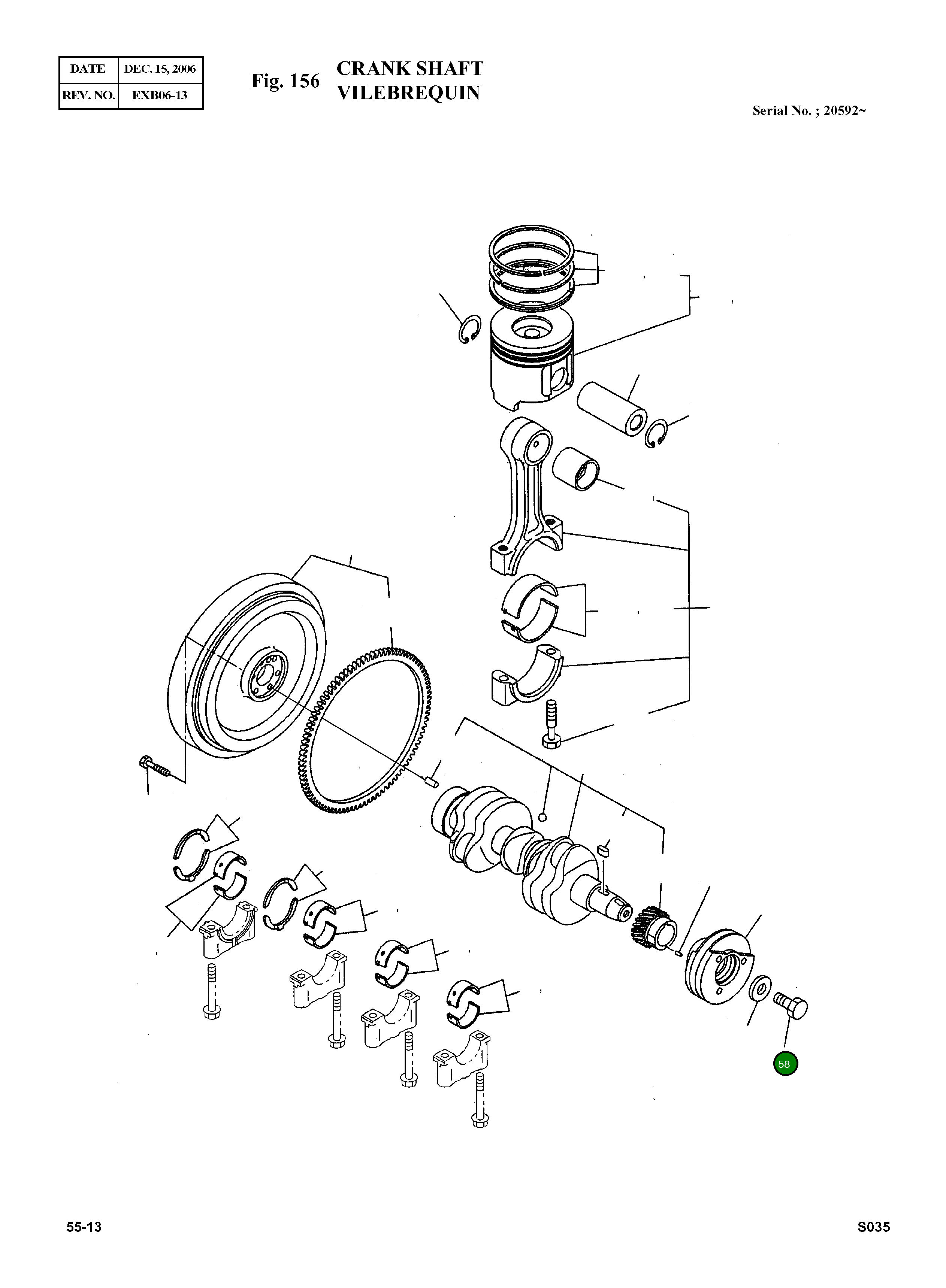 | DATE | DEC. 15, 2006 |
|---|---|
| REV. NO. | EXB06-13 |

Fig. 156 CRANK SHAFT VILEBREQUIN

Serial No. ; 20592~

58

55-13

S035