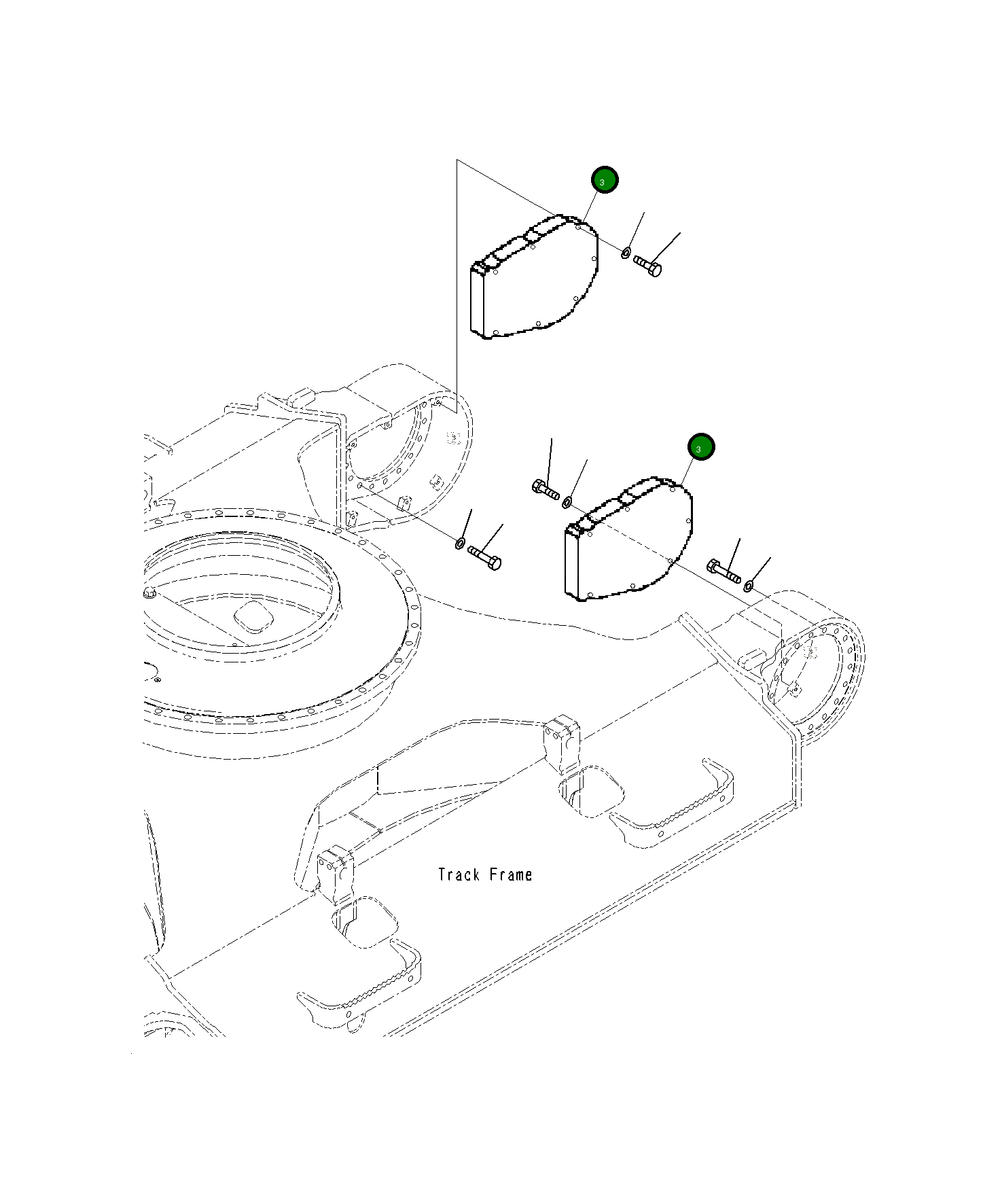 3
3
Track Frame