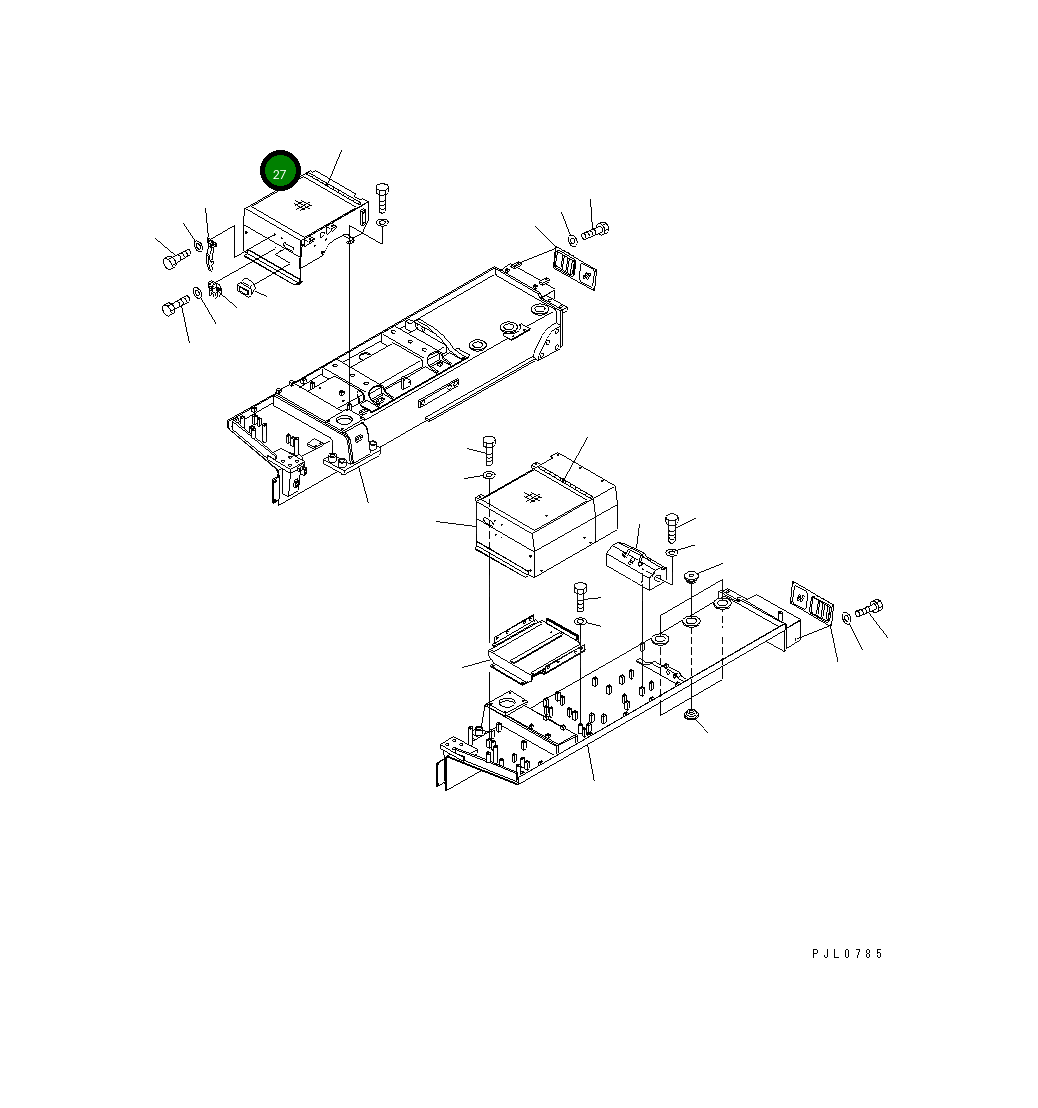 27

PJL0785