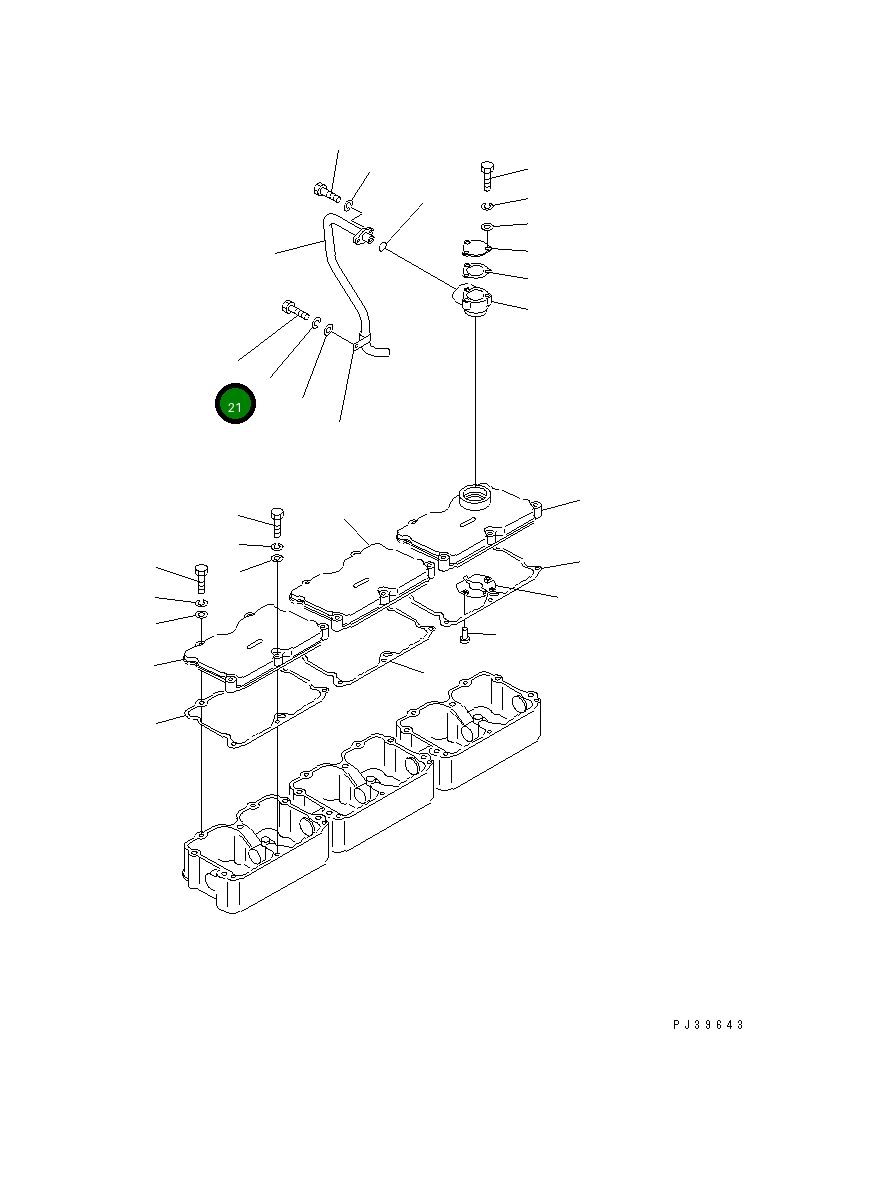 21

PJ39643