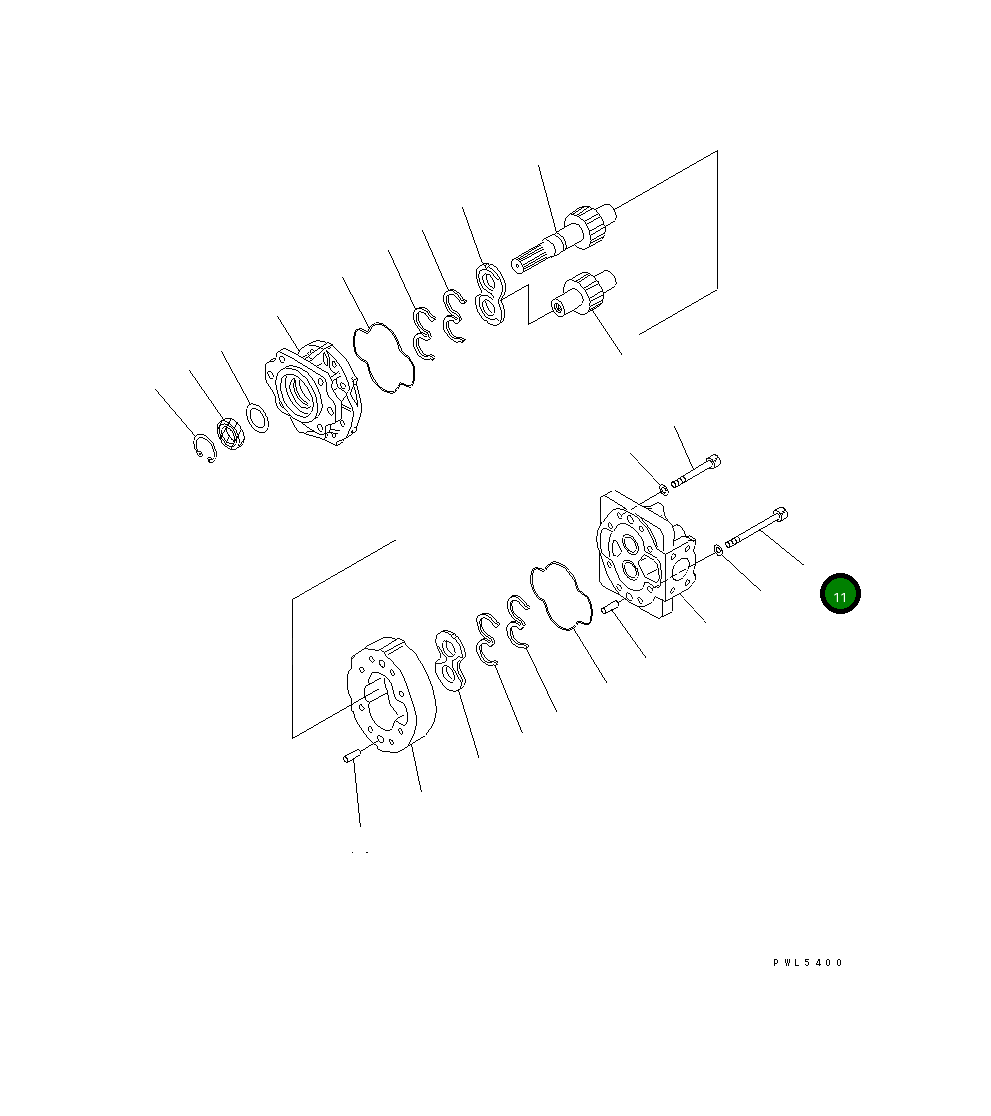 11

PWL5400