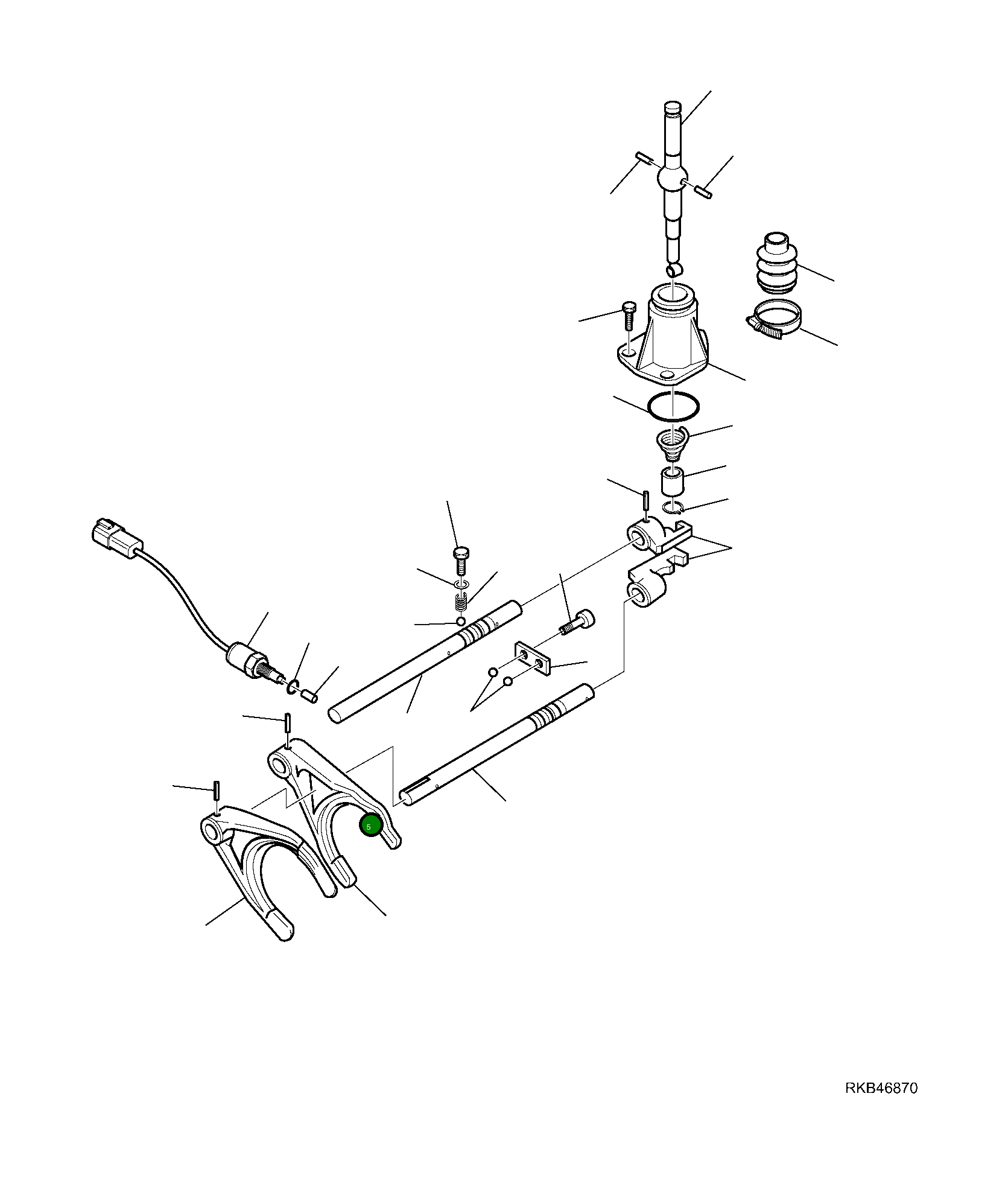 5

RKB46870