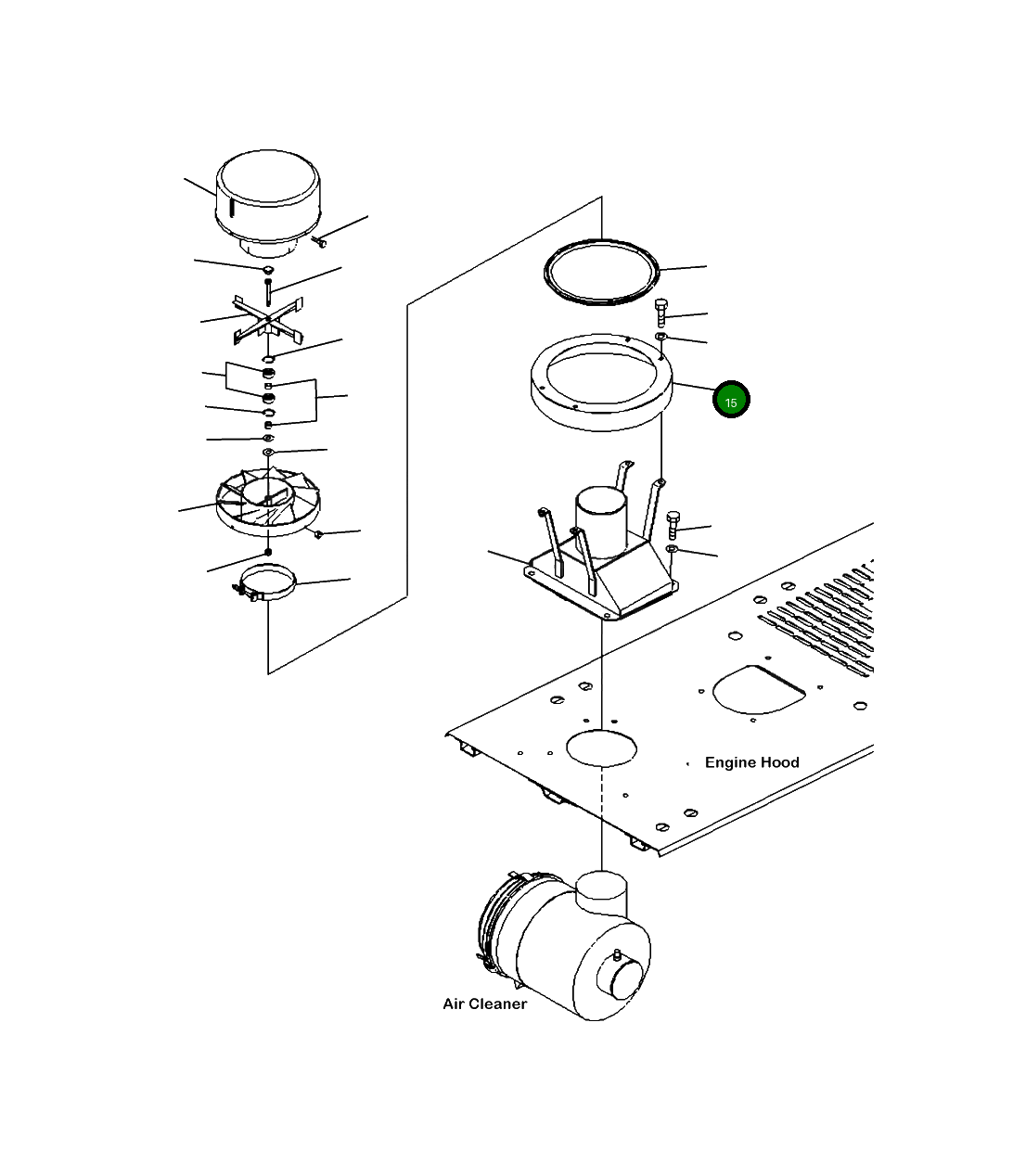 15

Engine Hood

Air Cleaner