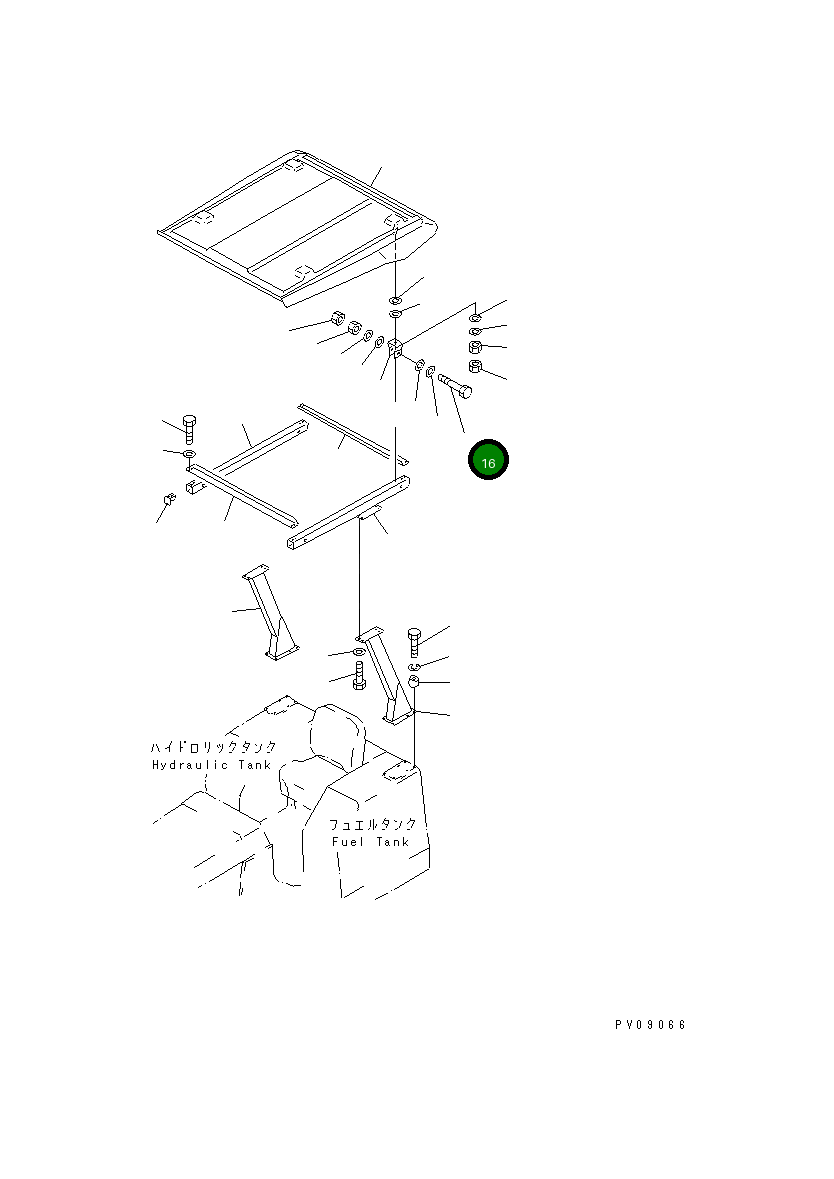 16

ハイドロリックタンク
Hydraulic Tank

フュエルタンク
Fuel Tank

PV09066