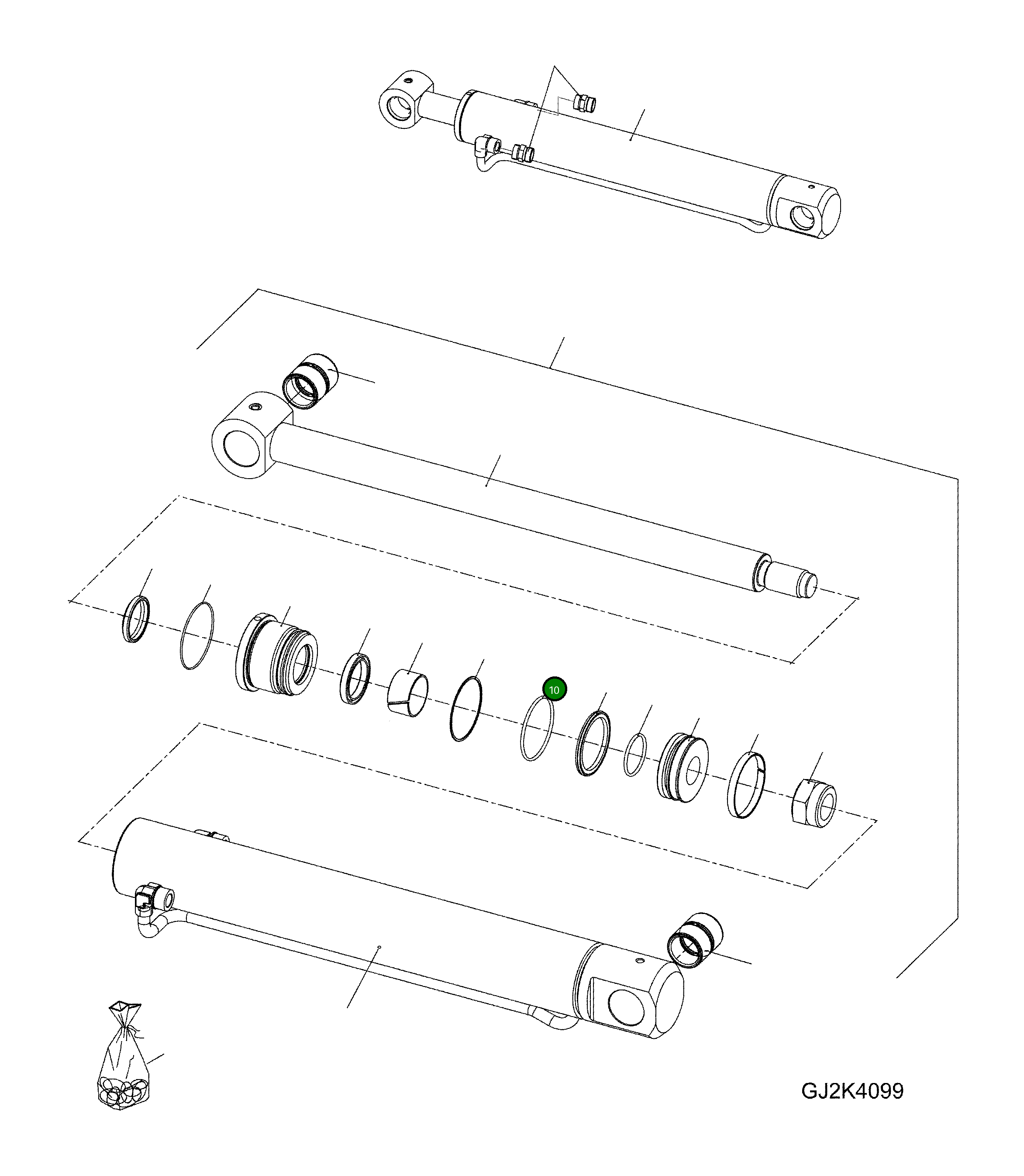 10

GJ2K4099