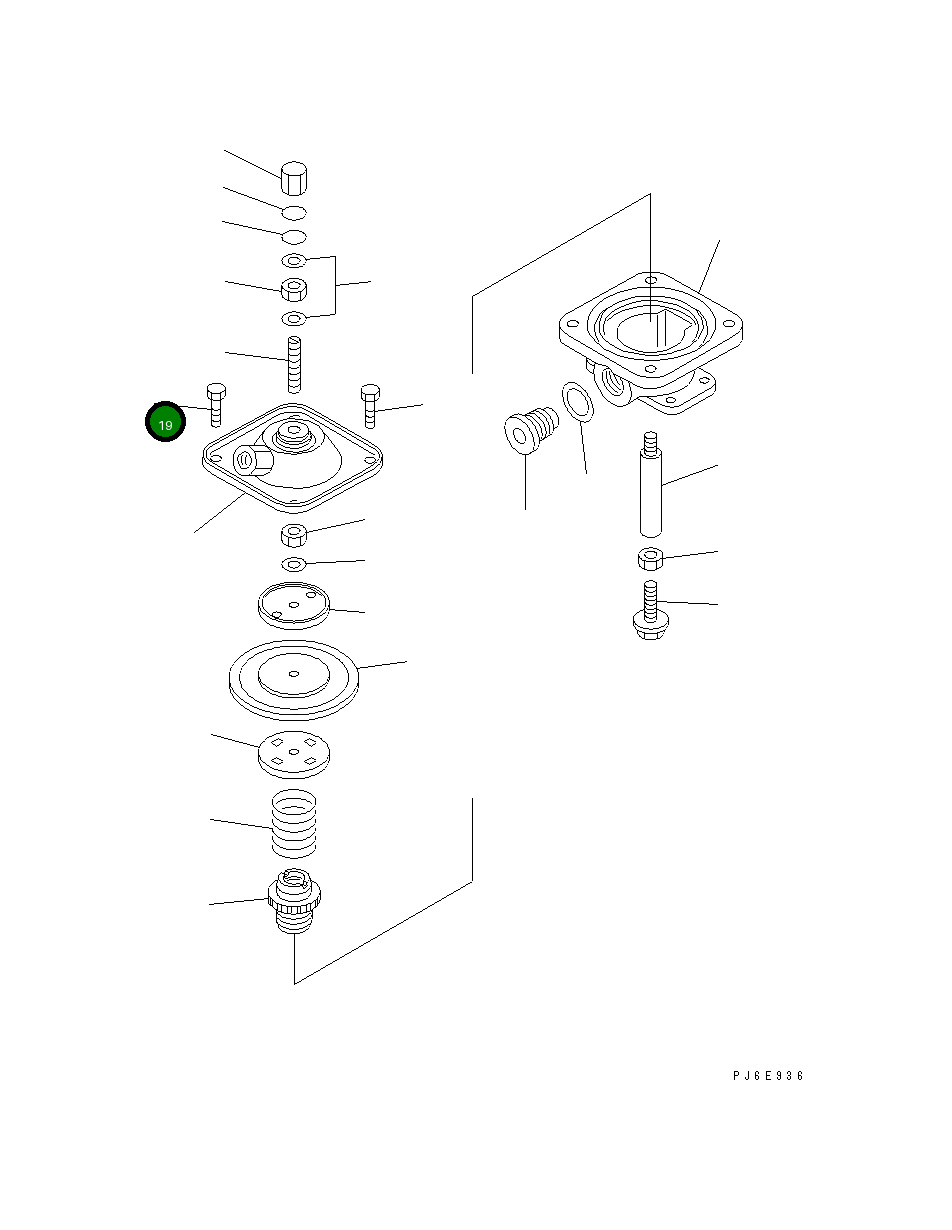 19

PJ6E336