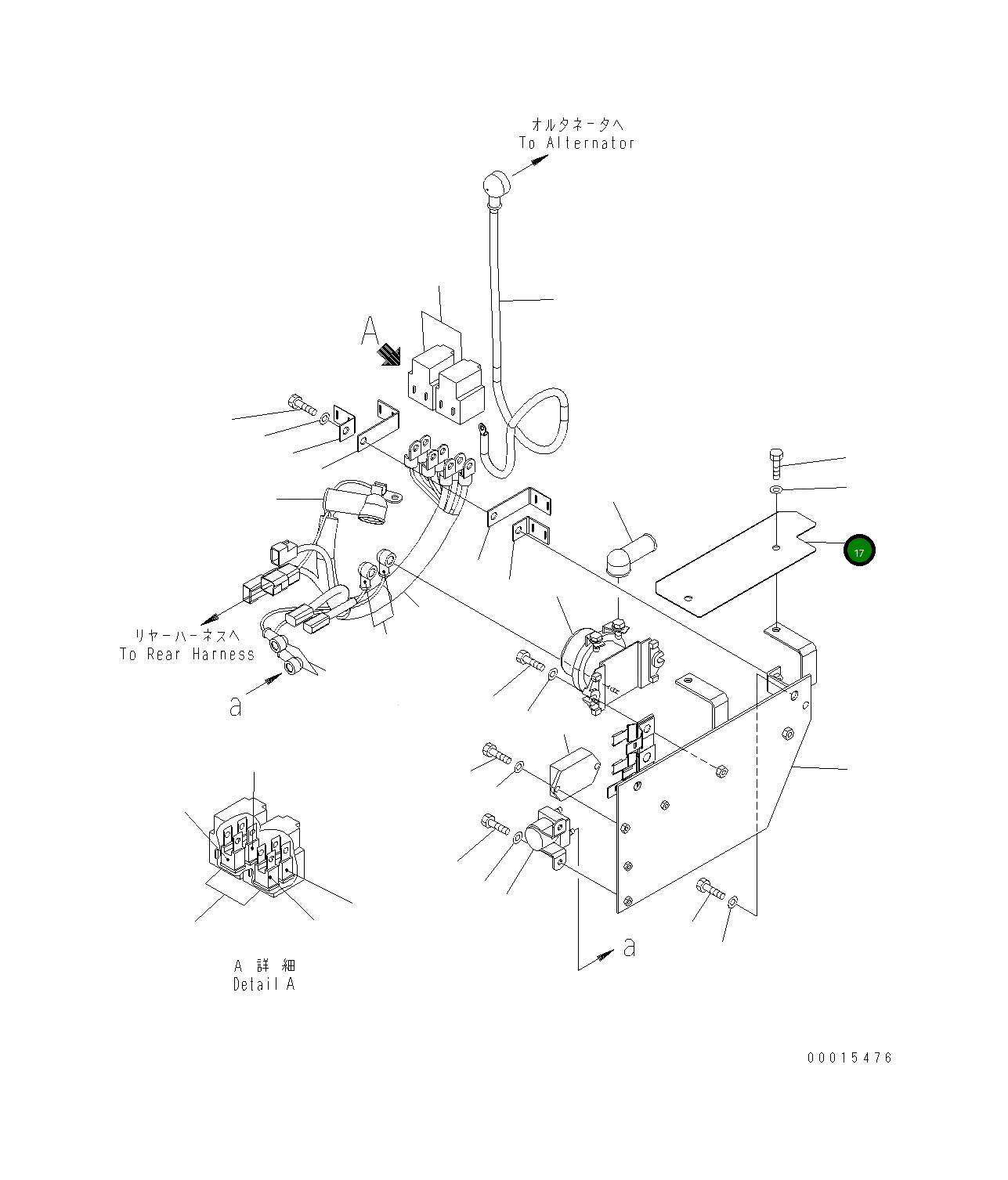 オルタネータへ
To Alternator

A

17

リヤーハーネスへ
To Rear Harness

a

a

A 詳 細
Detail A

00015476