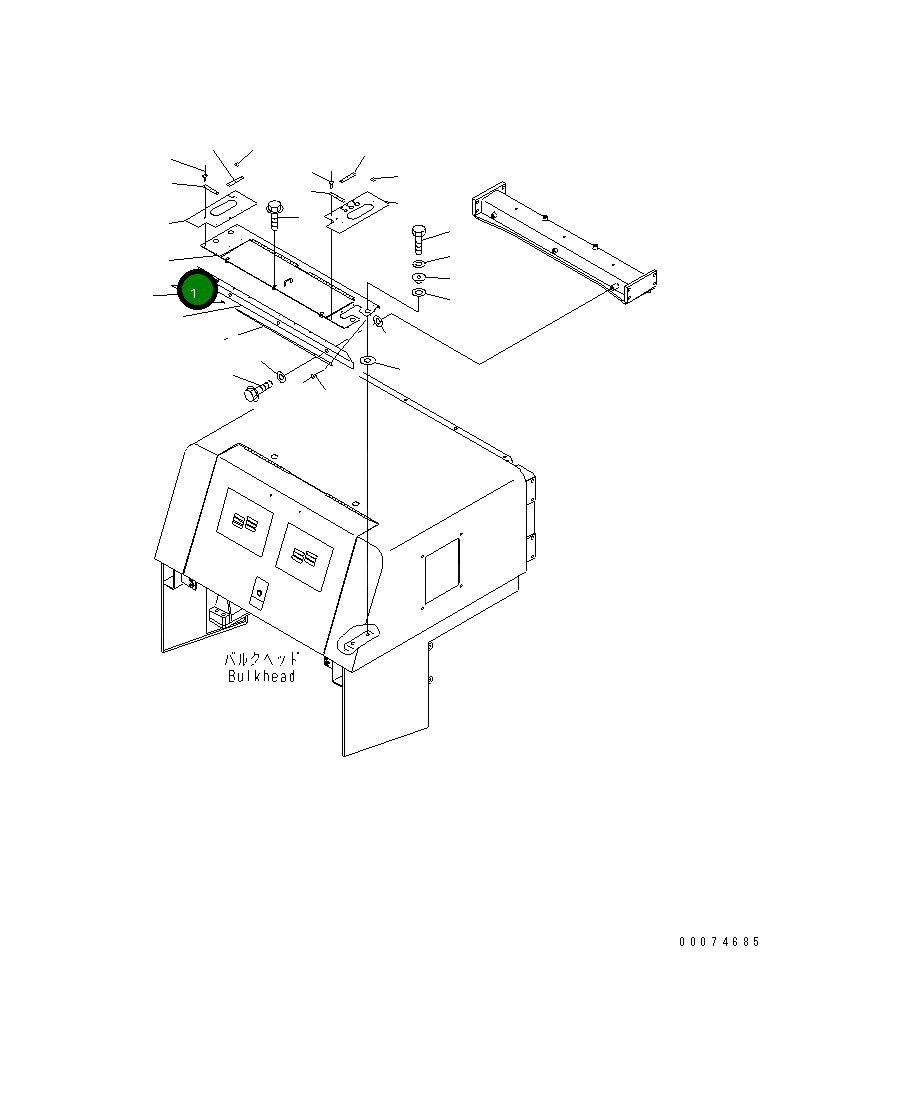 1

バルクヘッド
Bulkhead

00074685